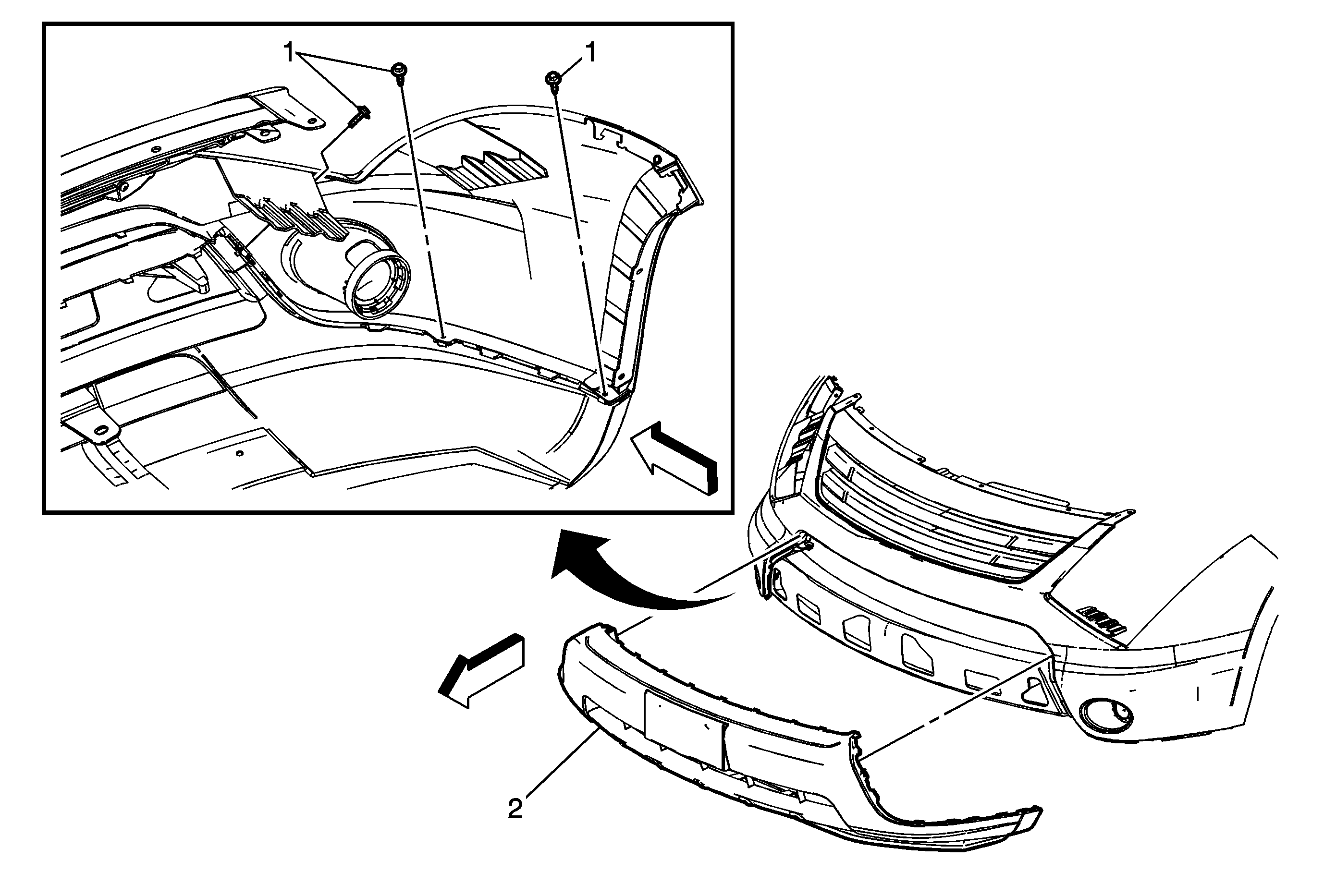 1
1
2