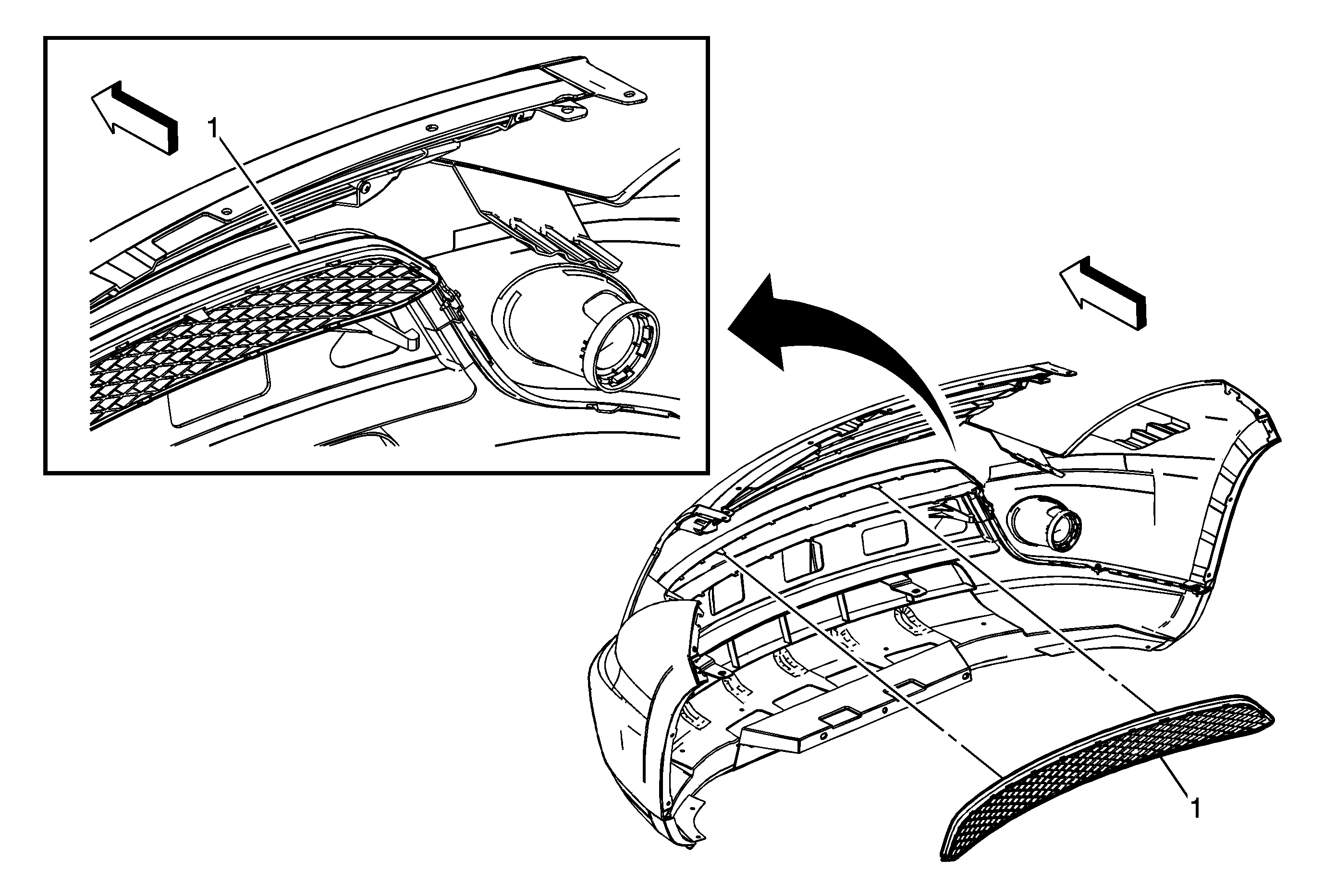 1

1