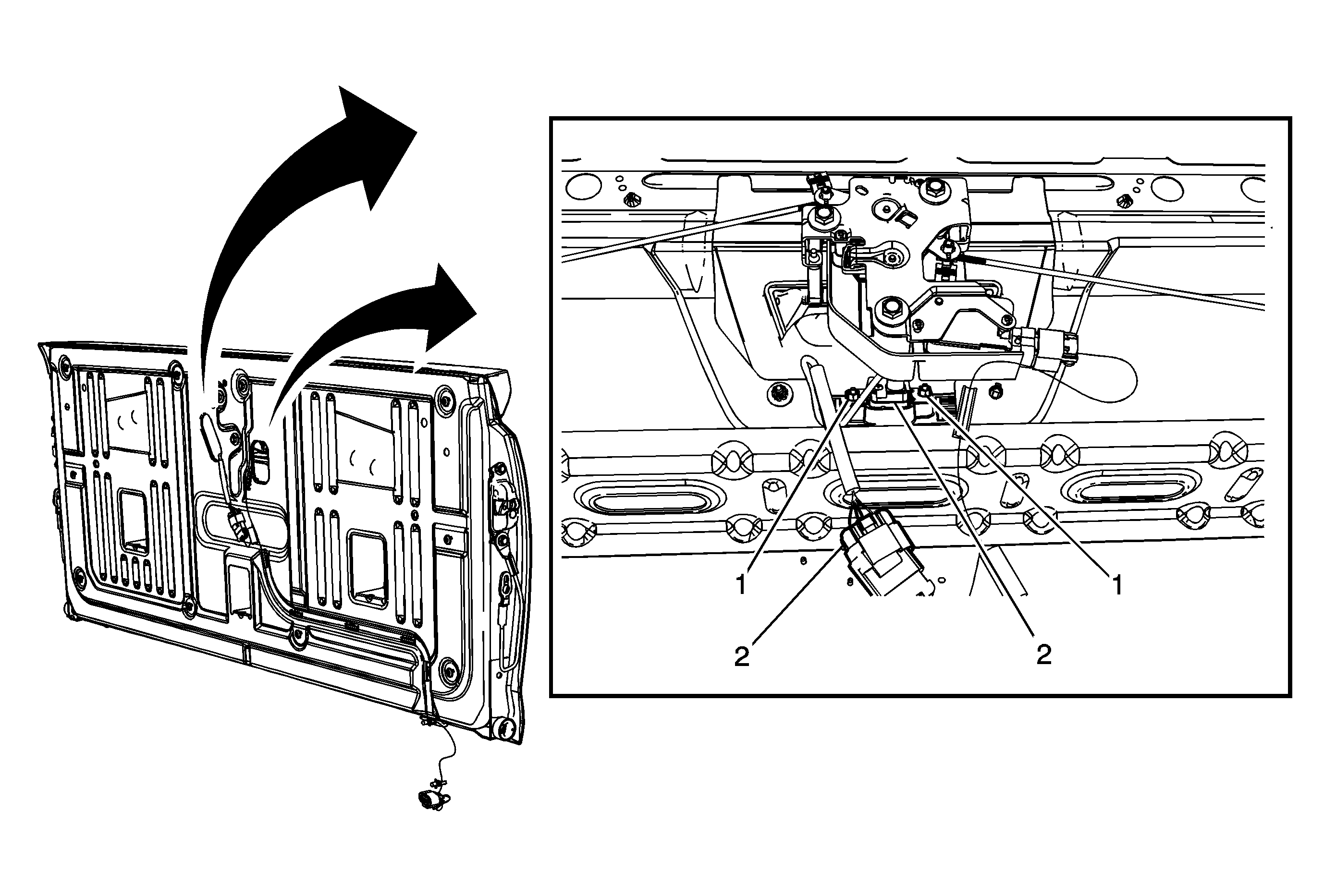 1
1
2
2