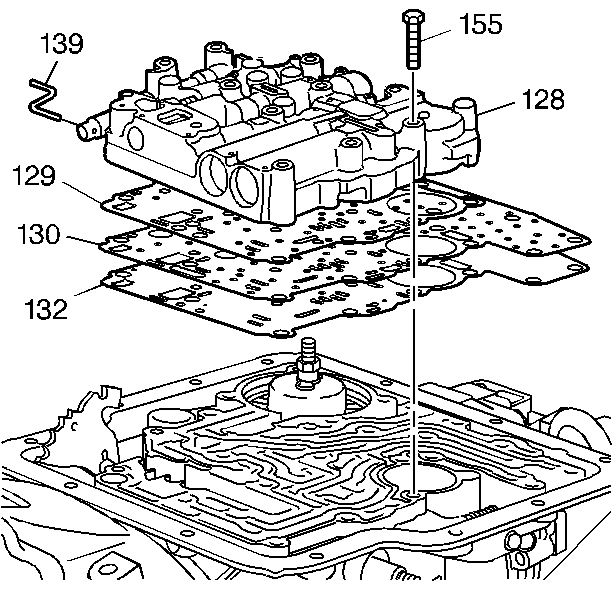 139
155
128
129
130
132