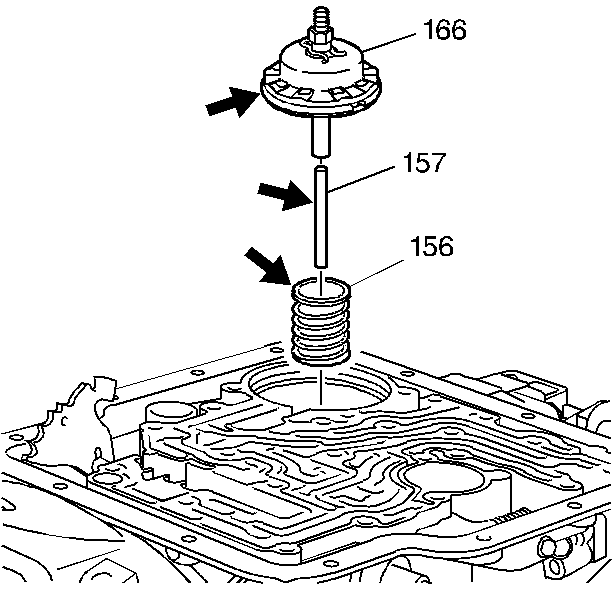 166
157
156