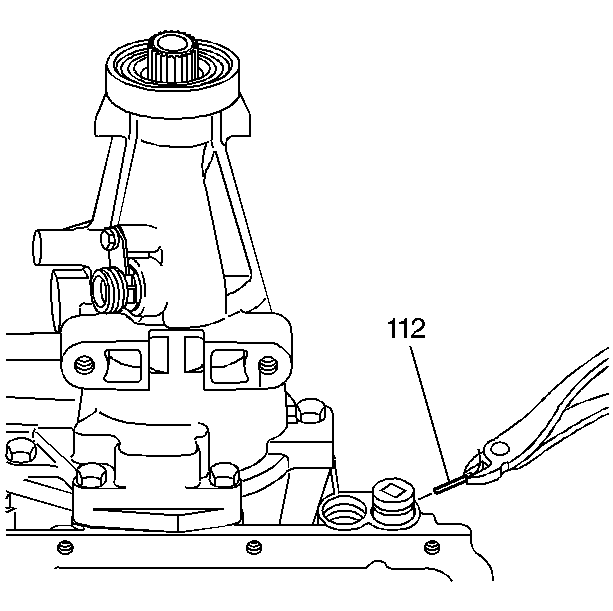 112