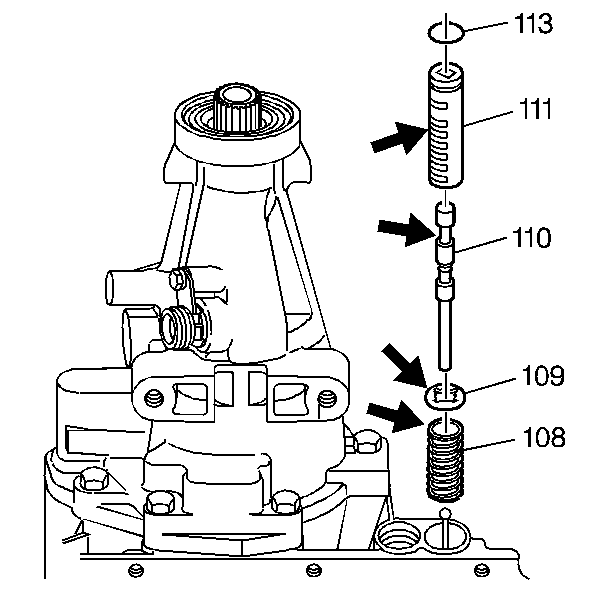 113
111
110
109
108