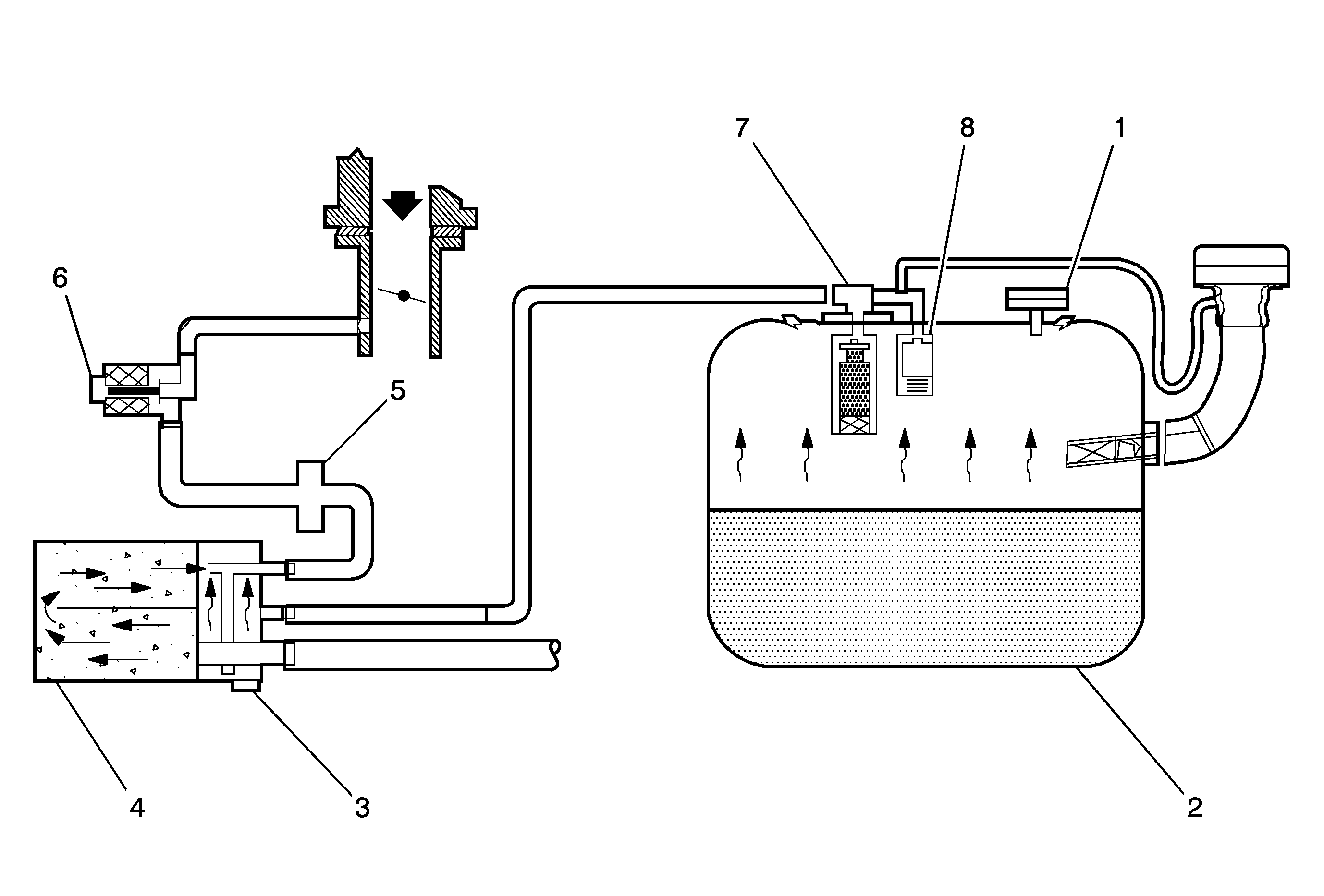 7
8
1
6
5
4
3
2