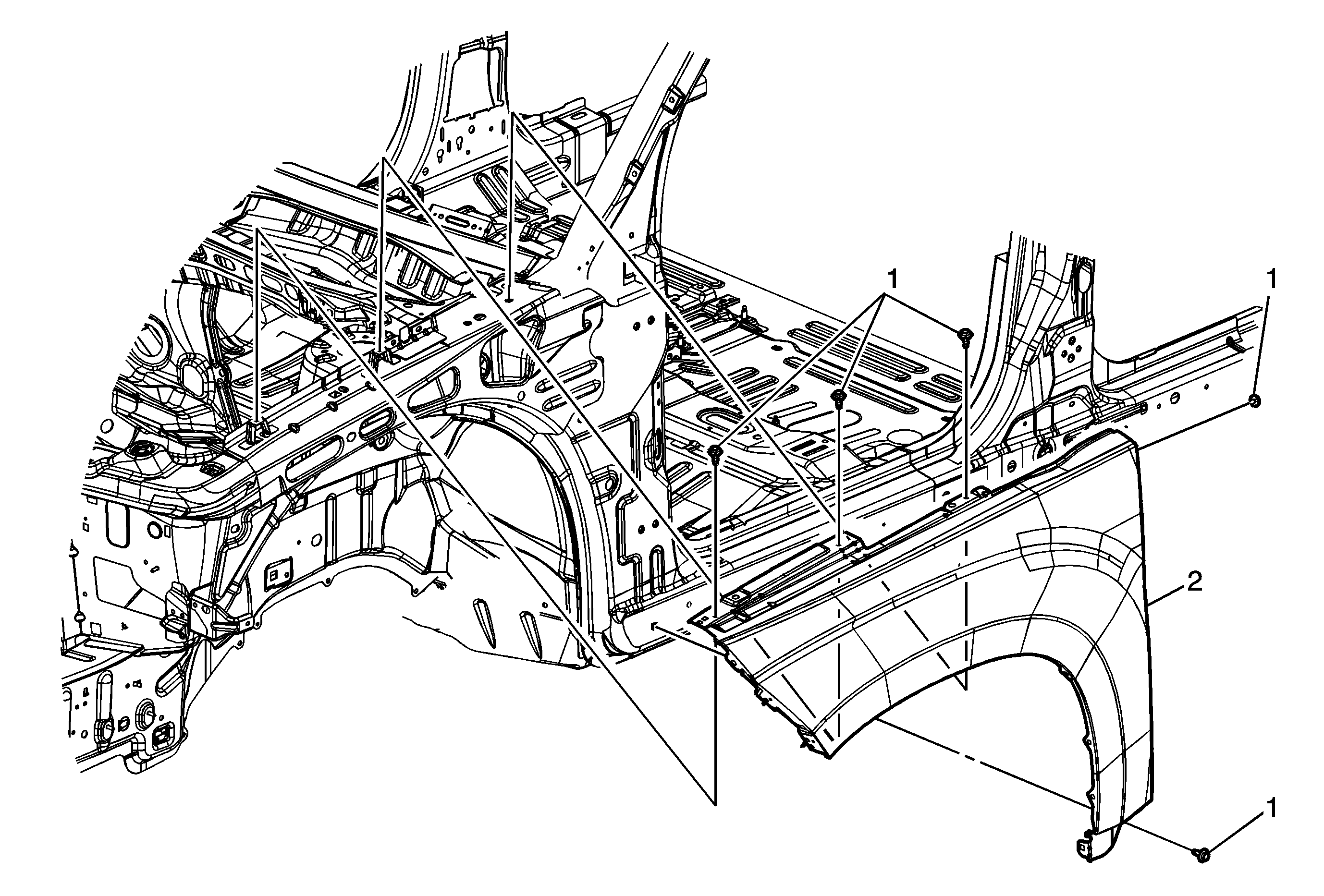 1
1
2
1