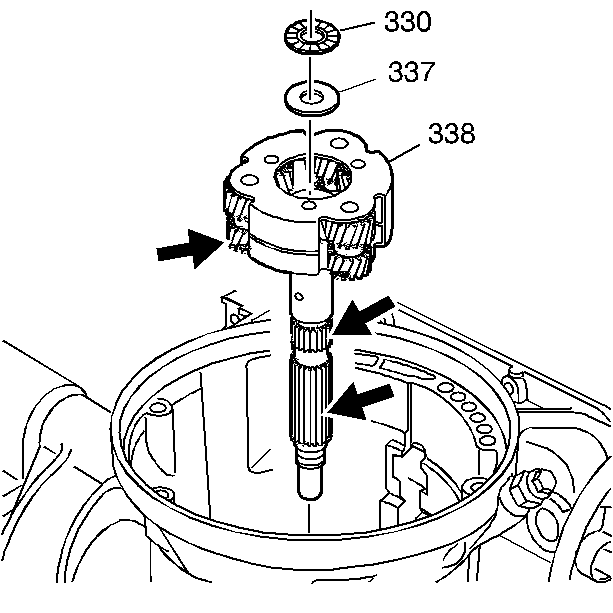 330
337
338