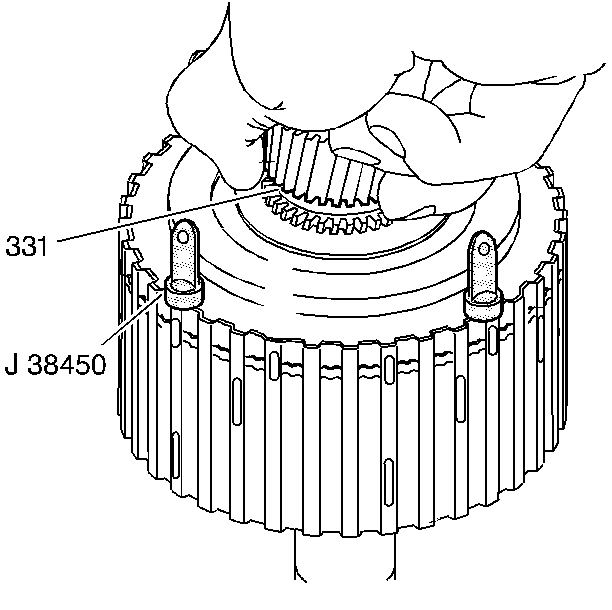 331

J 38450