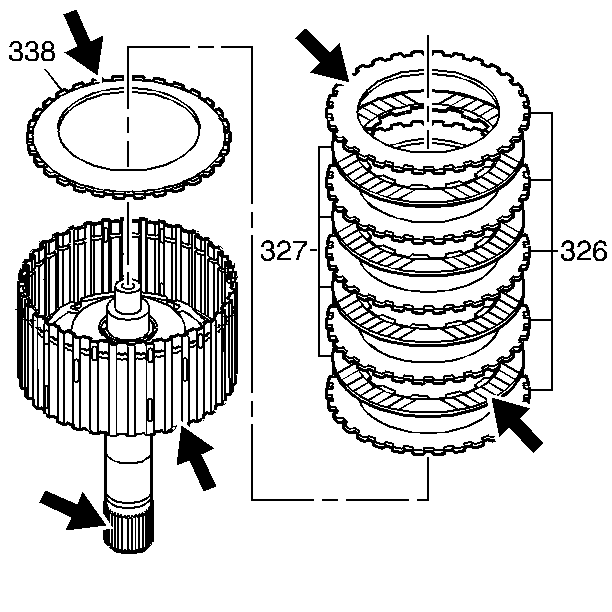 338
327
326