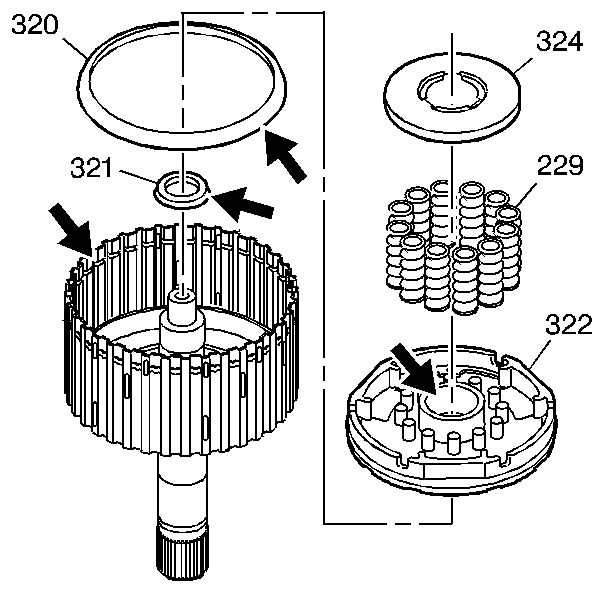 320
321
324
229
322