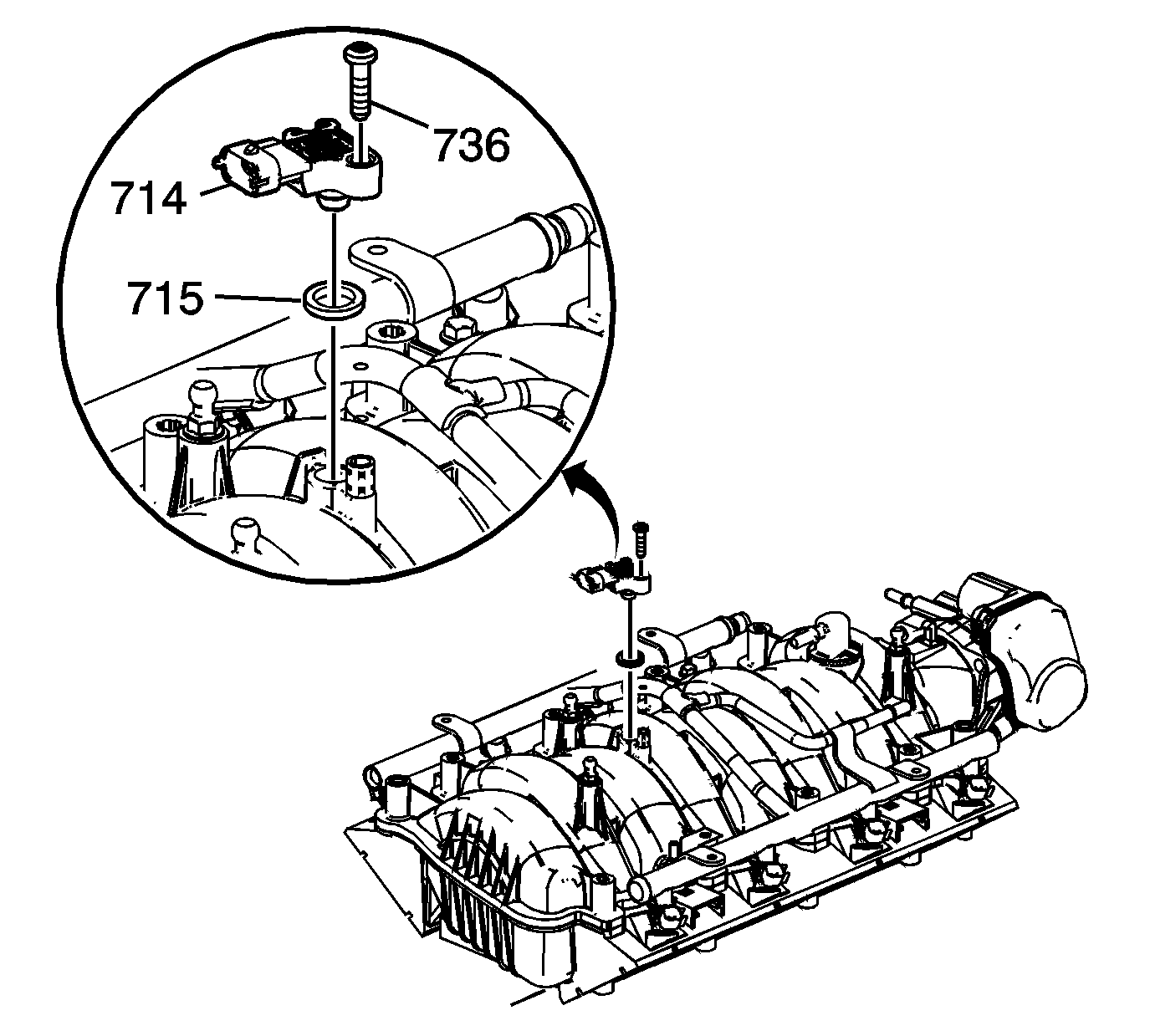 736
714
715