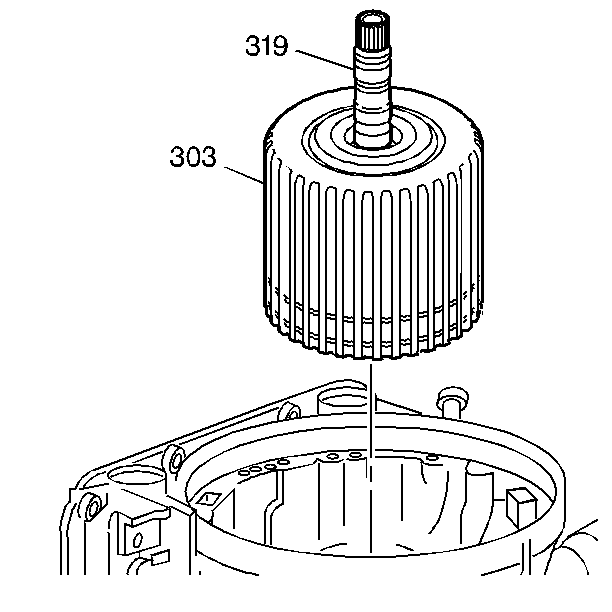 319

303