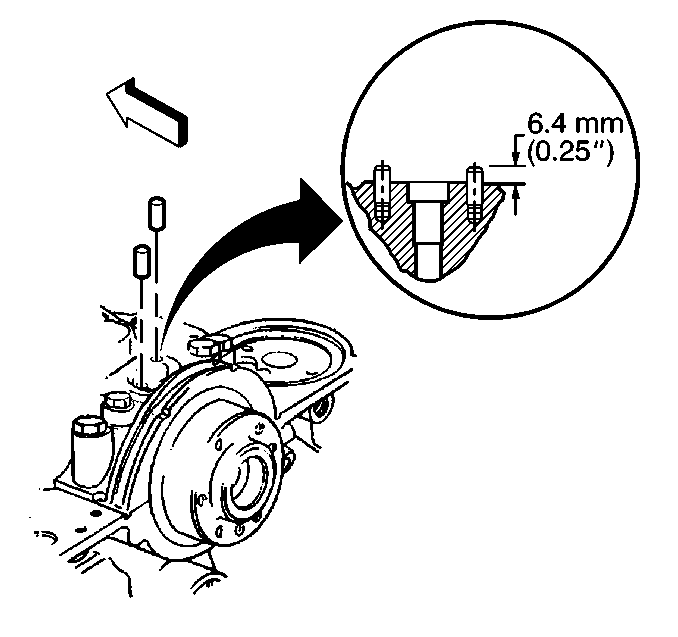 6.4 mm
(0.25")