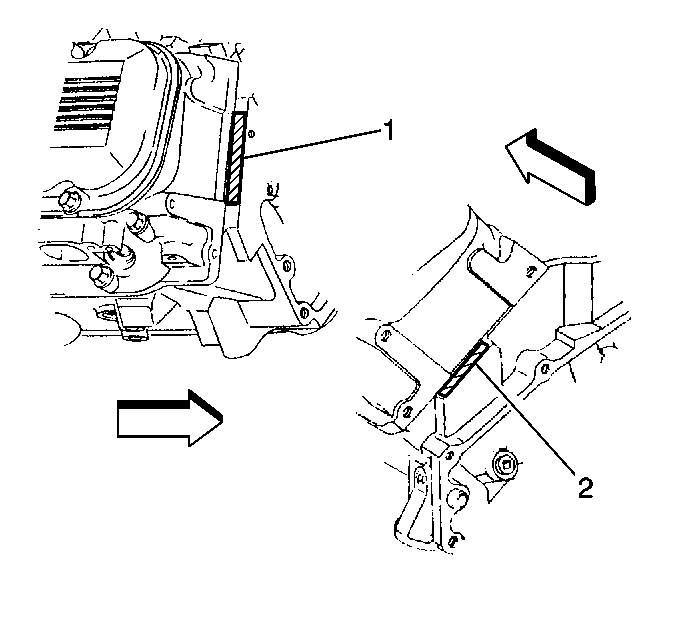 1

2