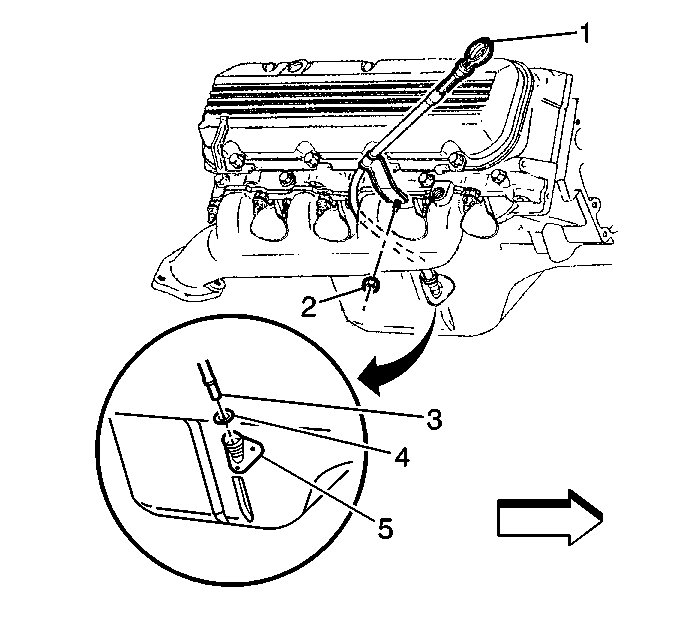 1
2
3
4
5