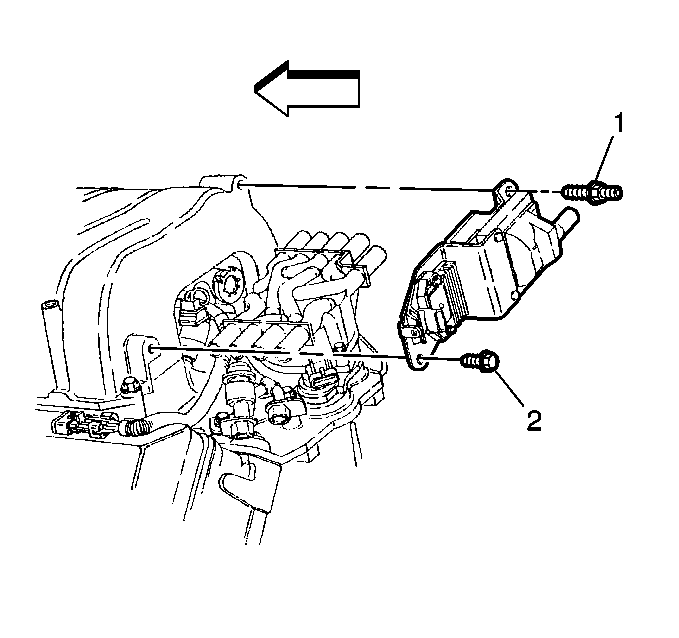 1

2