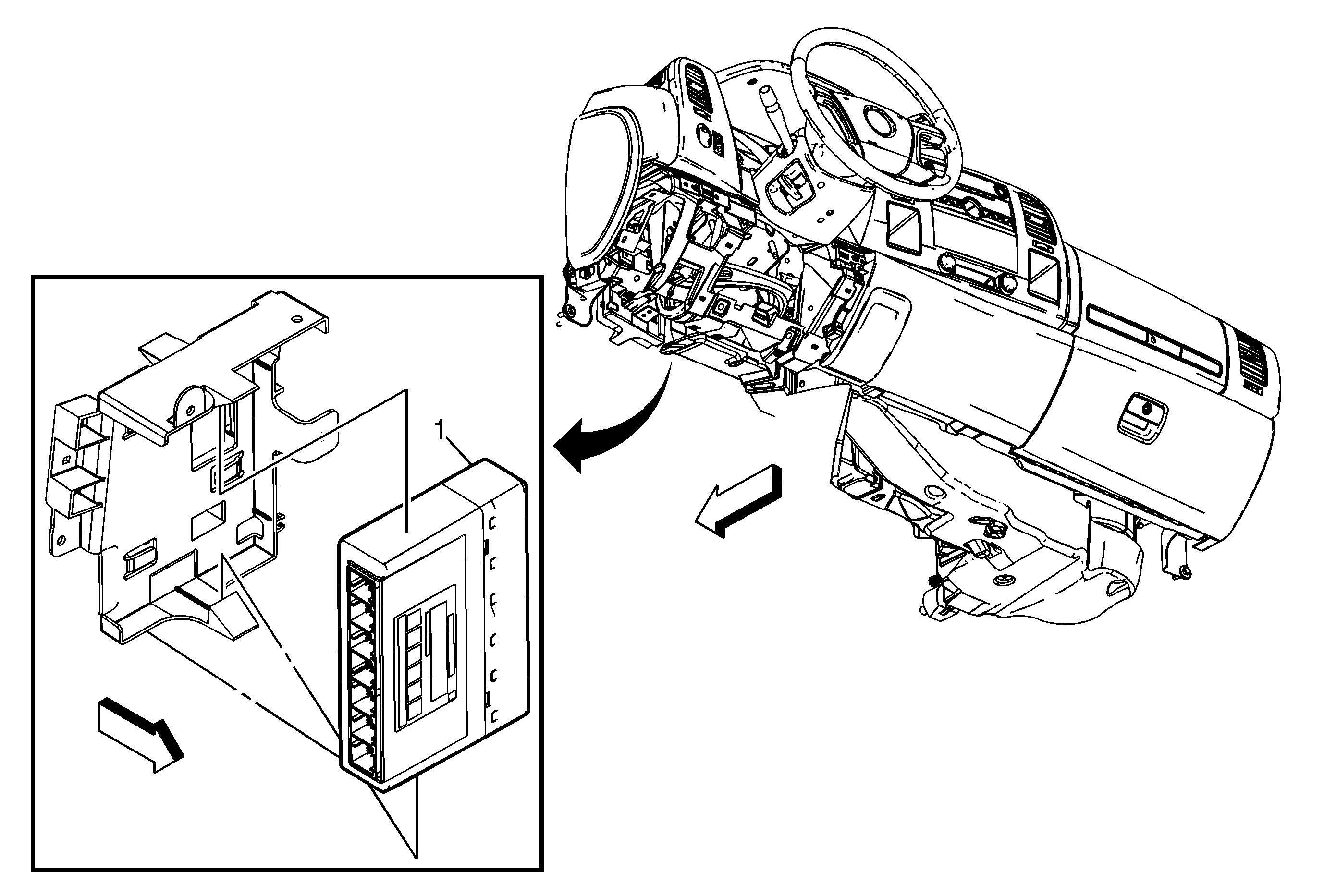 1