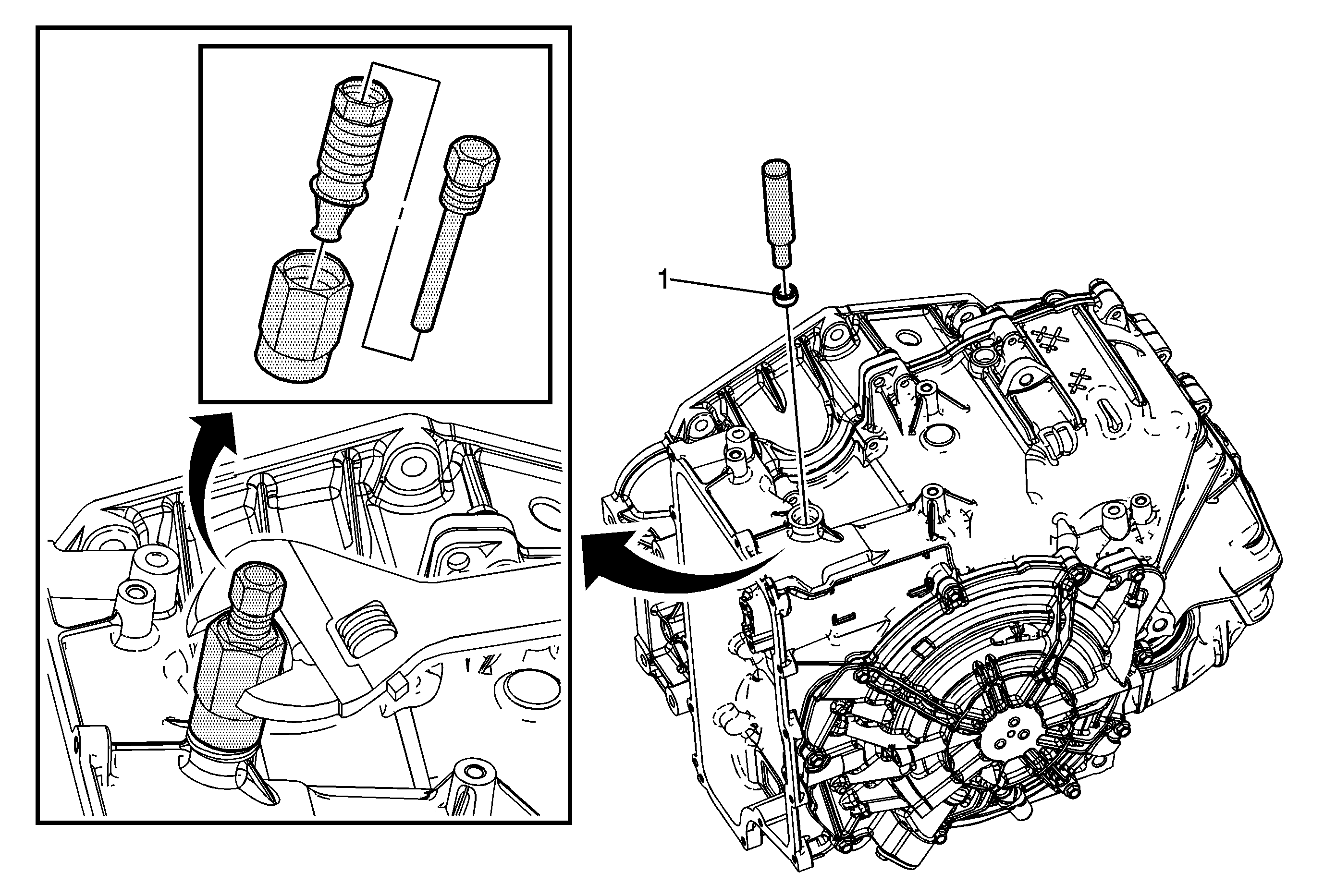 1