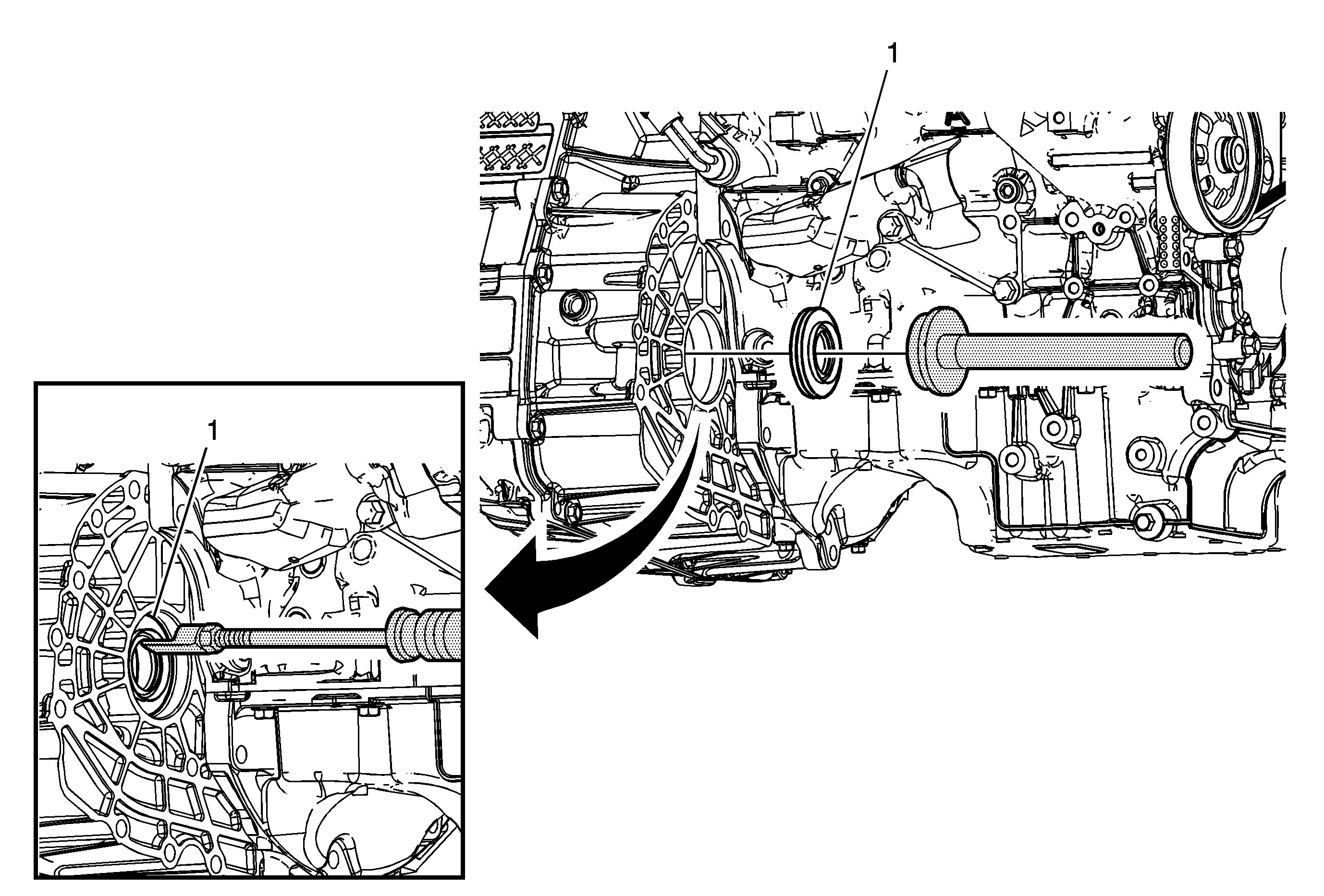 1

1