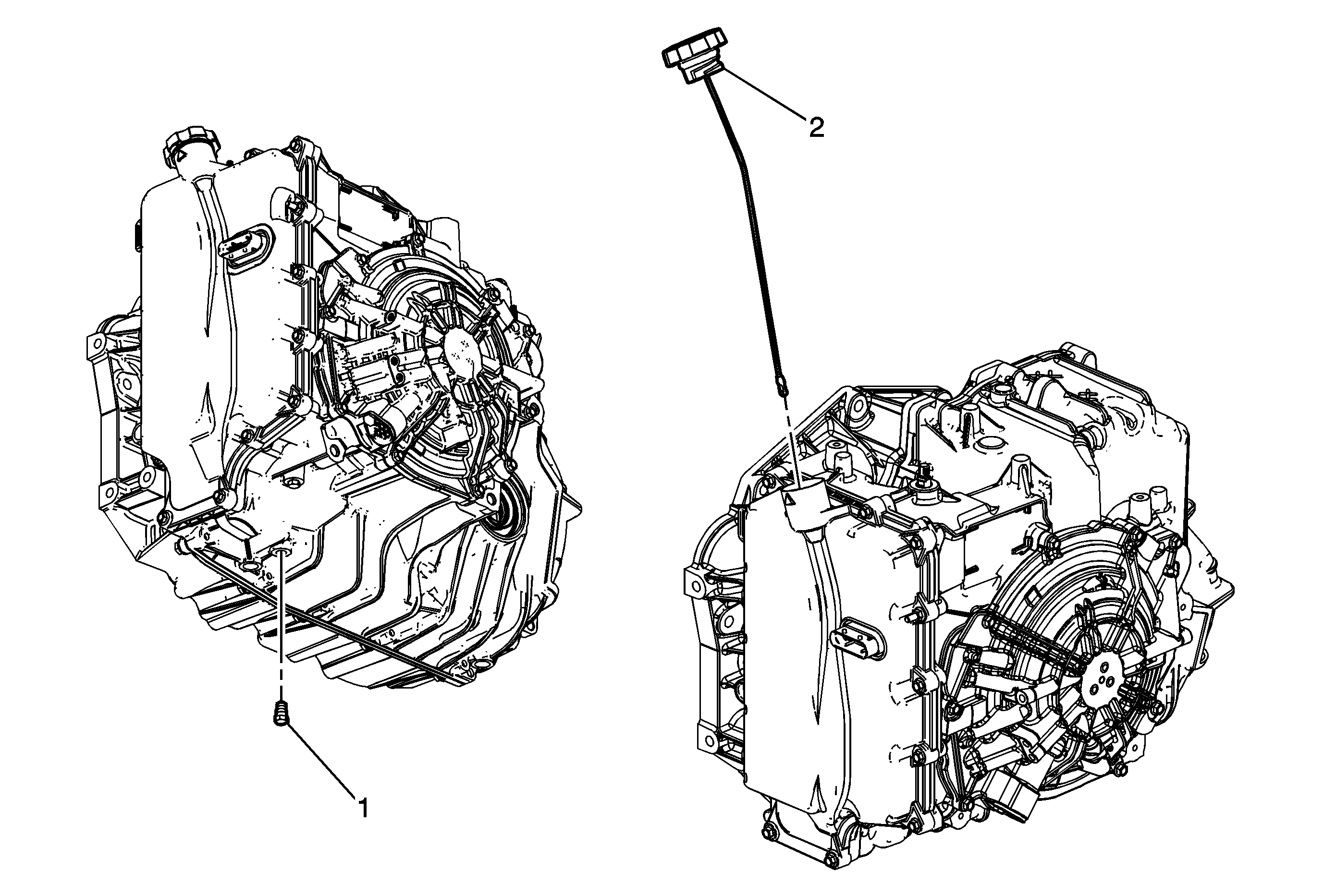 2

1