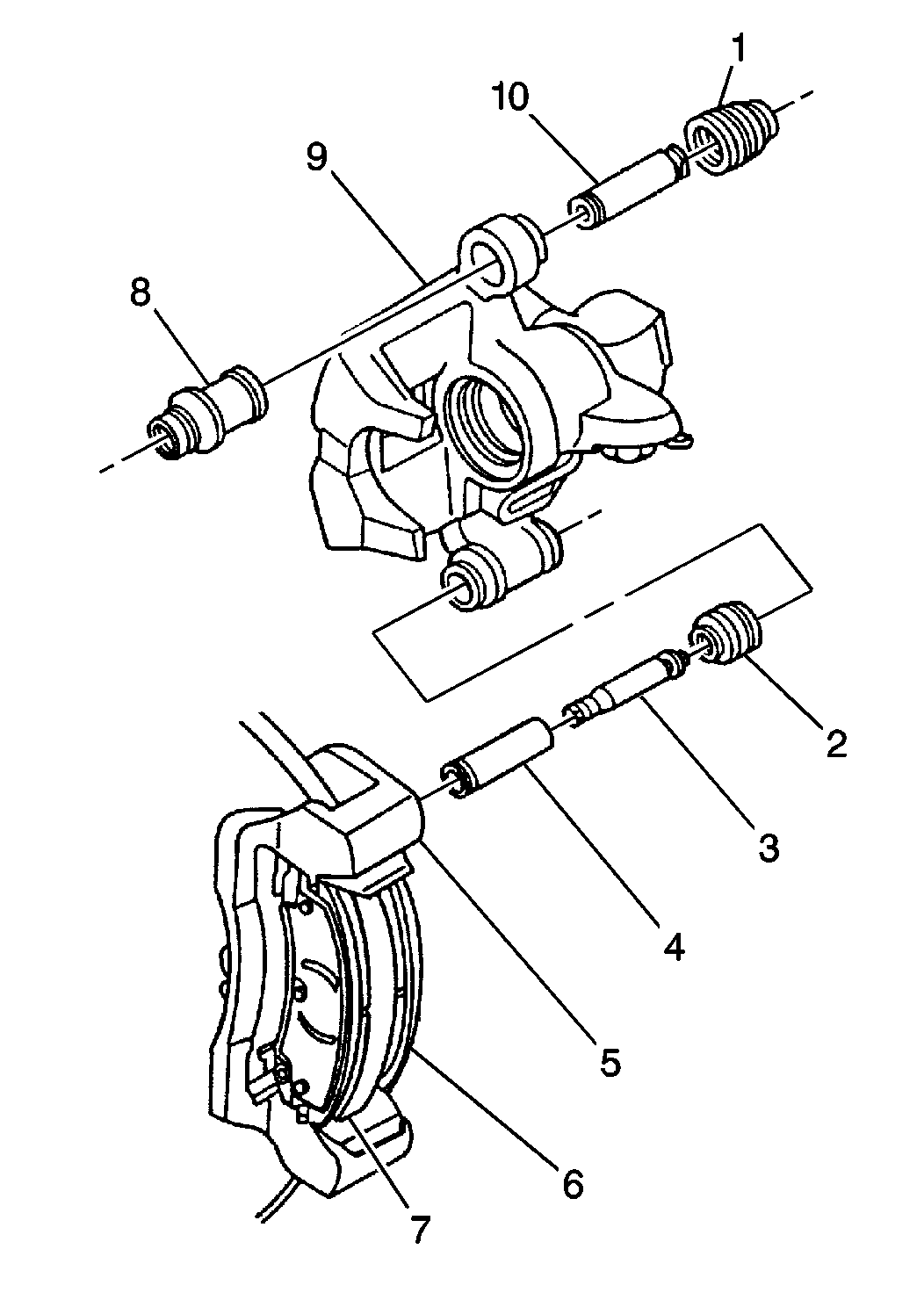 1
10
9
8
2
3
4
5
6
7