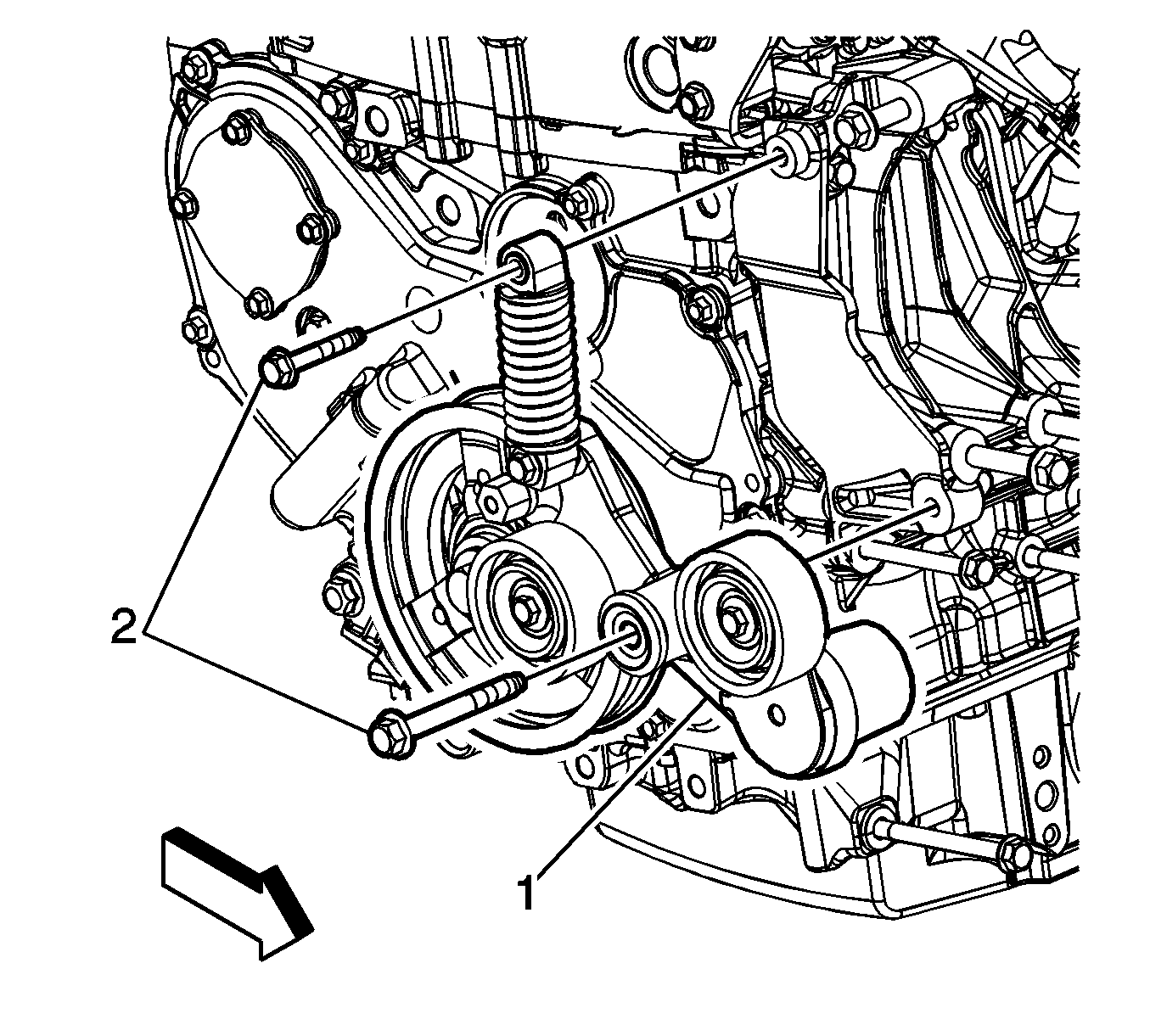 2
1