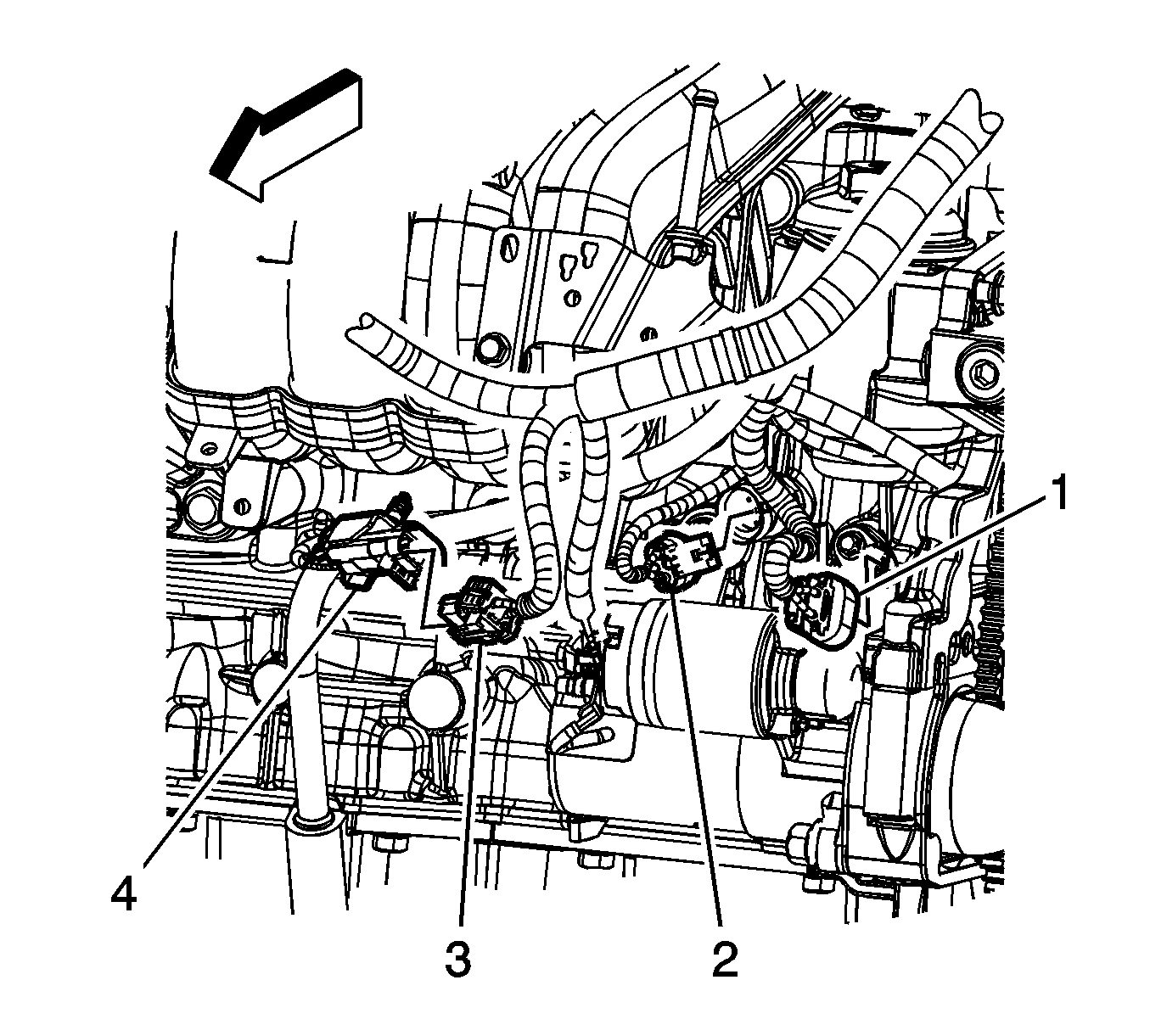 1
4
3
2