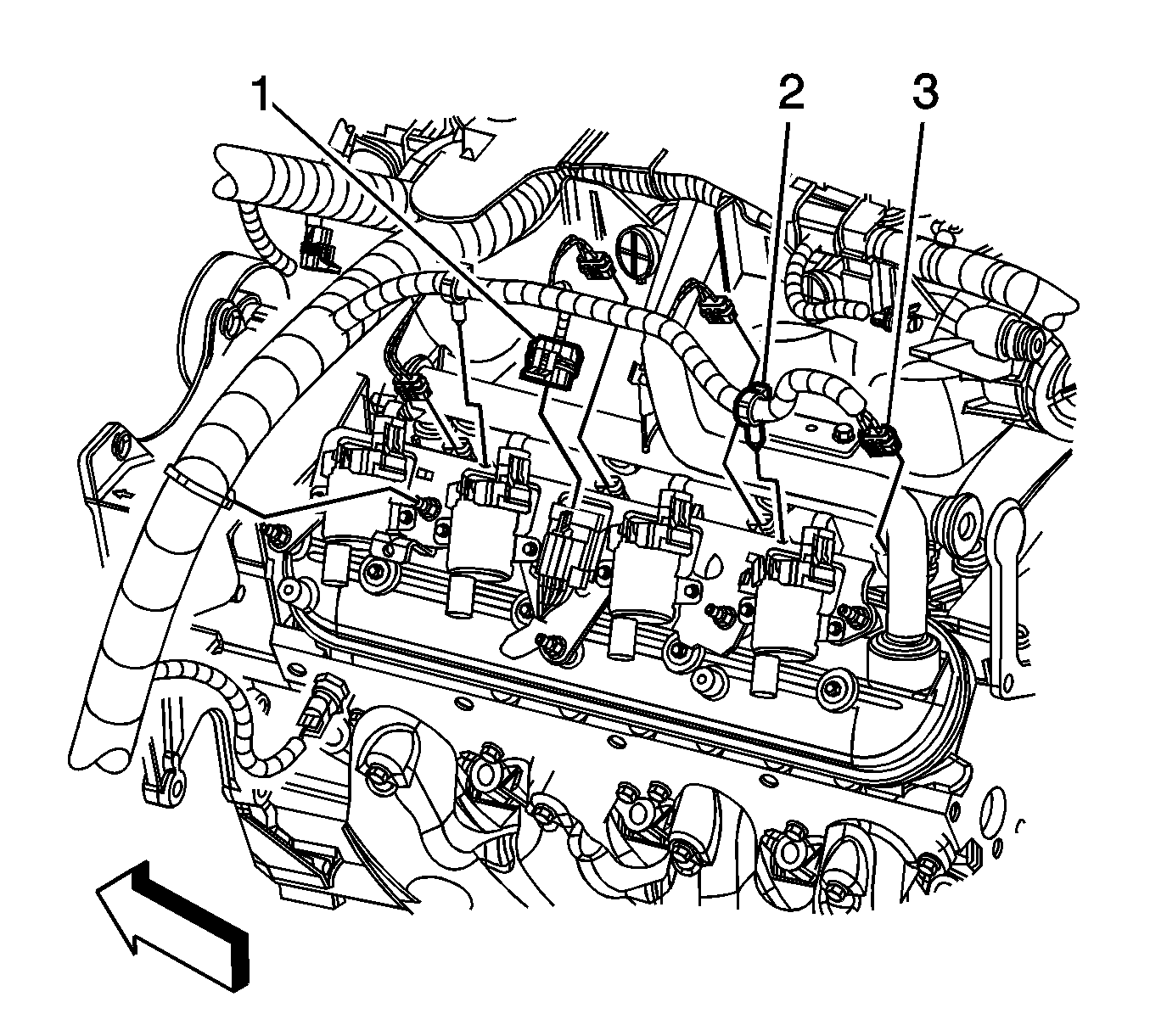 1
2
3