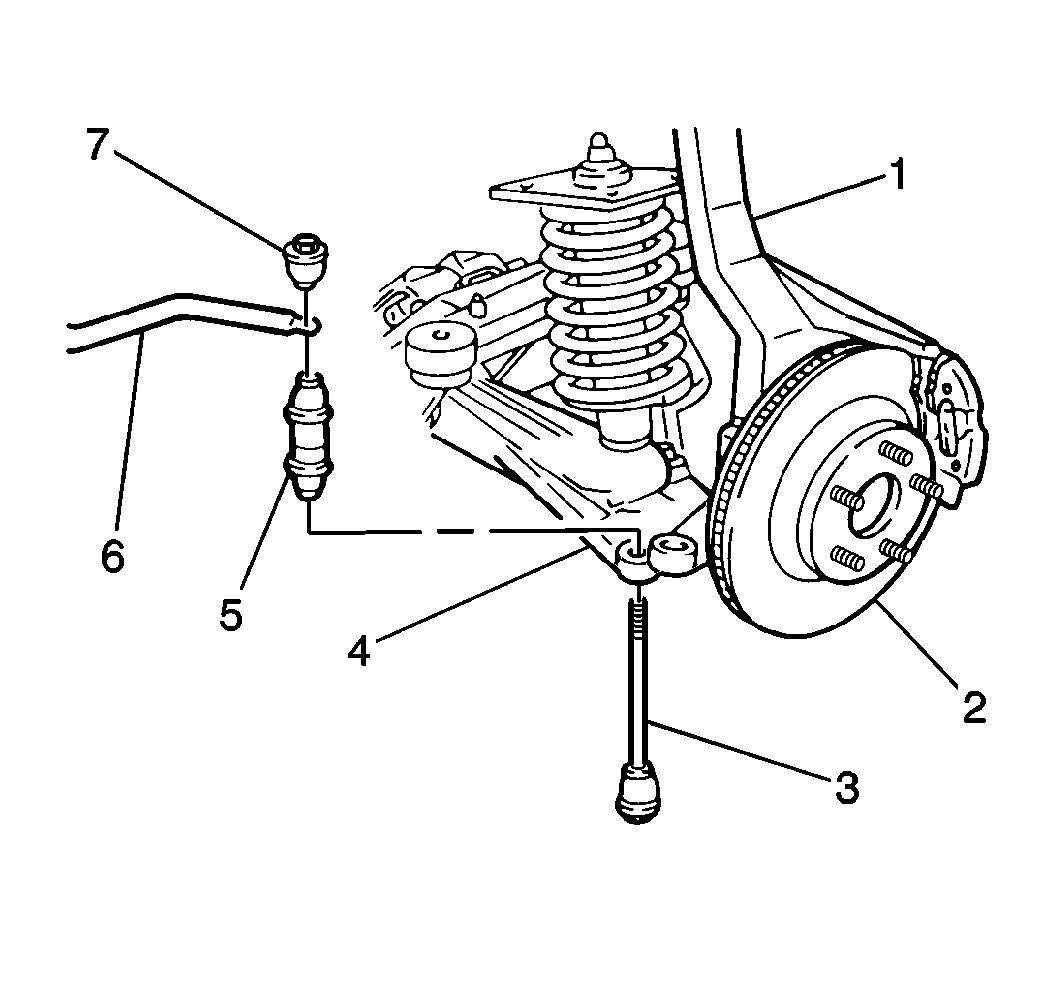 7
1
6
5
4
2
3