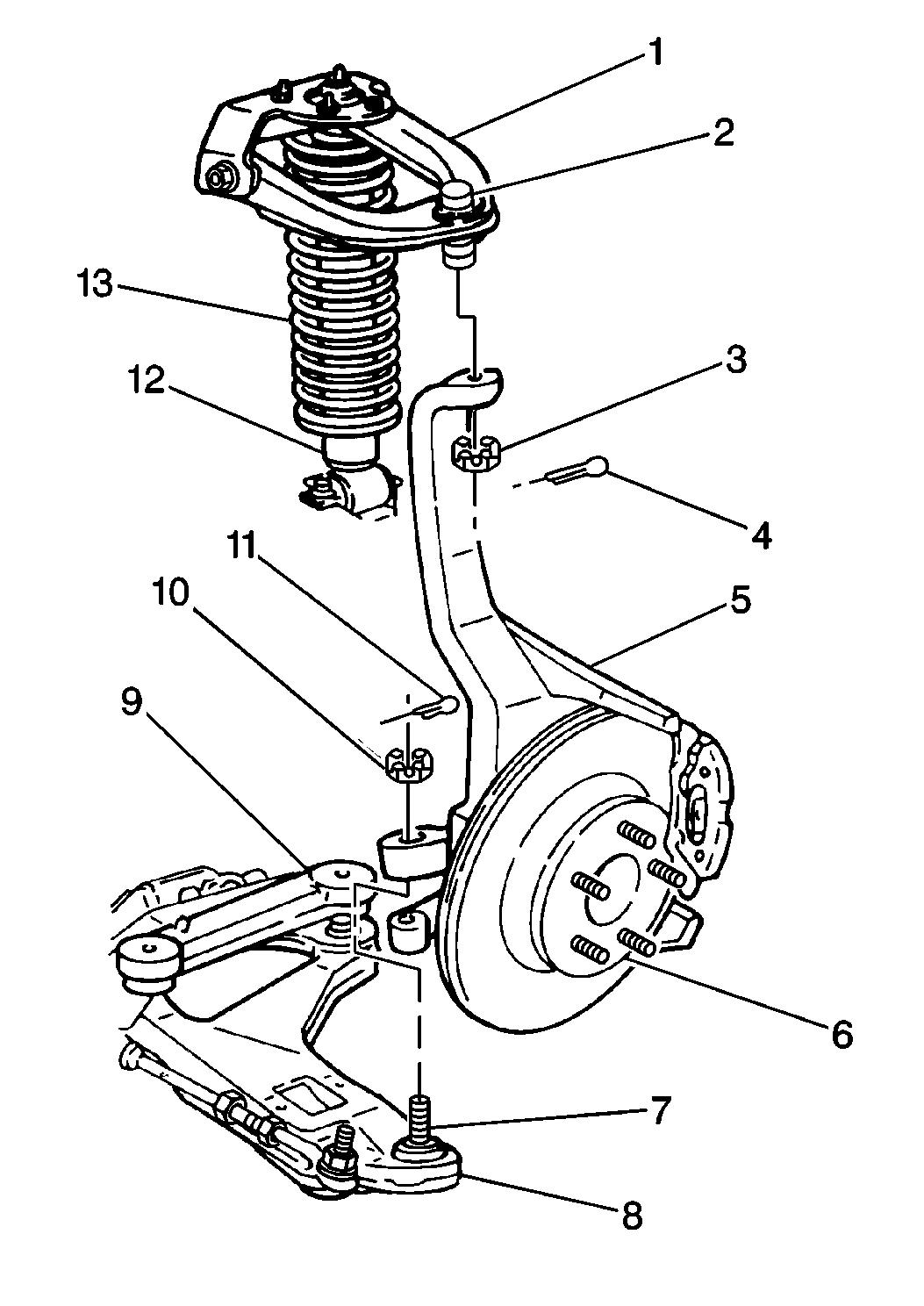 1
2
13
3
12
4
11
10
5
9
6
7
8