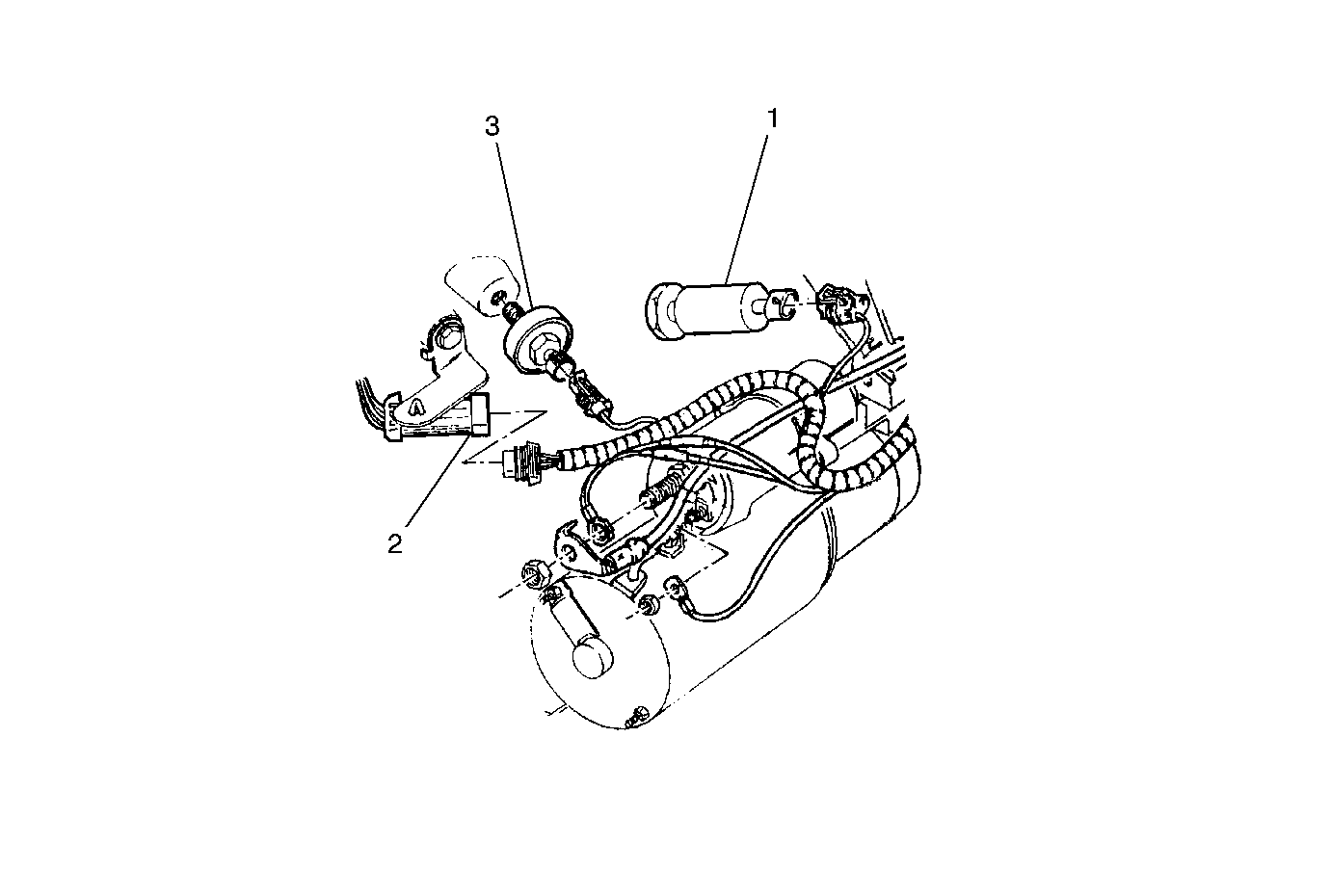 3
1
2