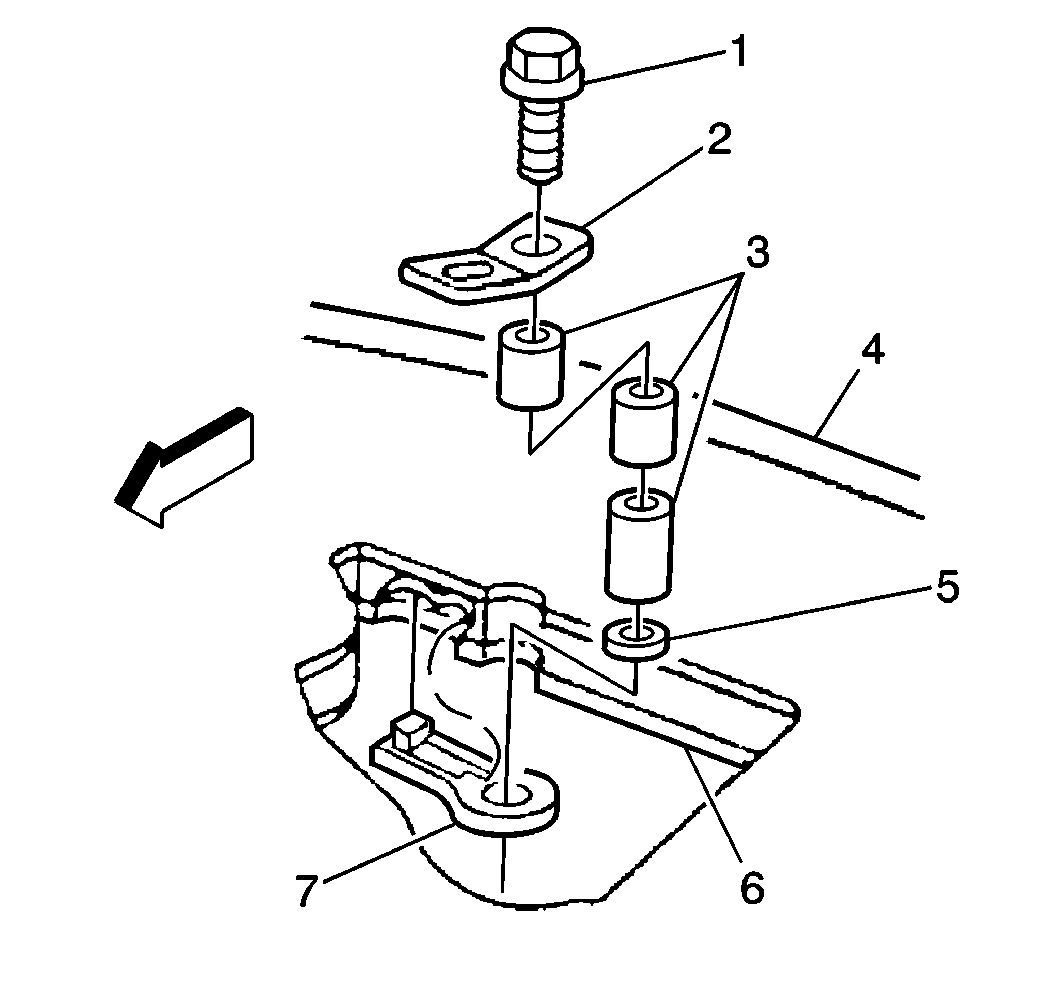 1
2
3
4
5
6
7