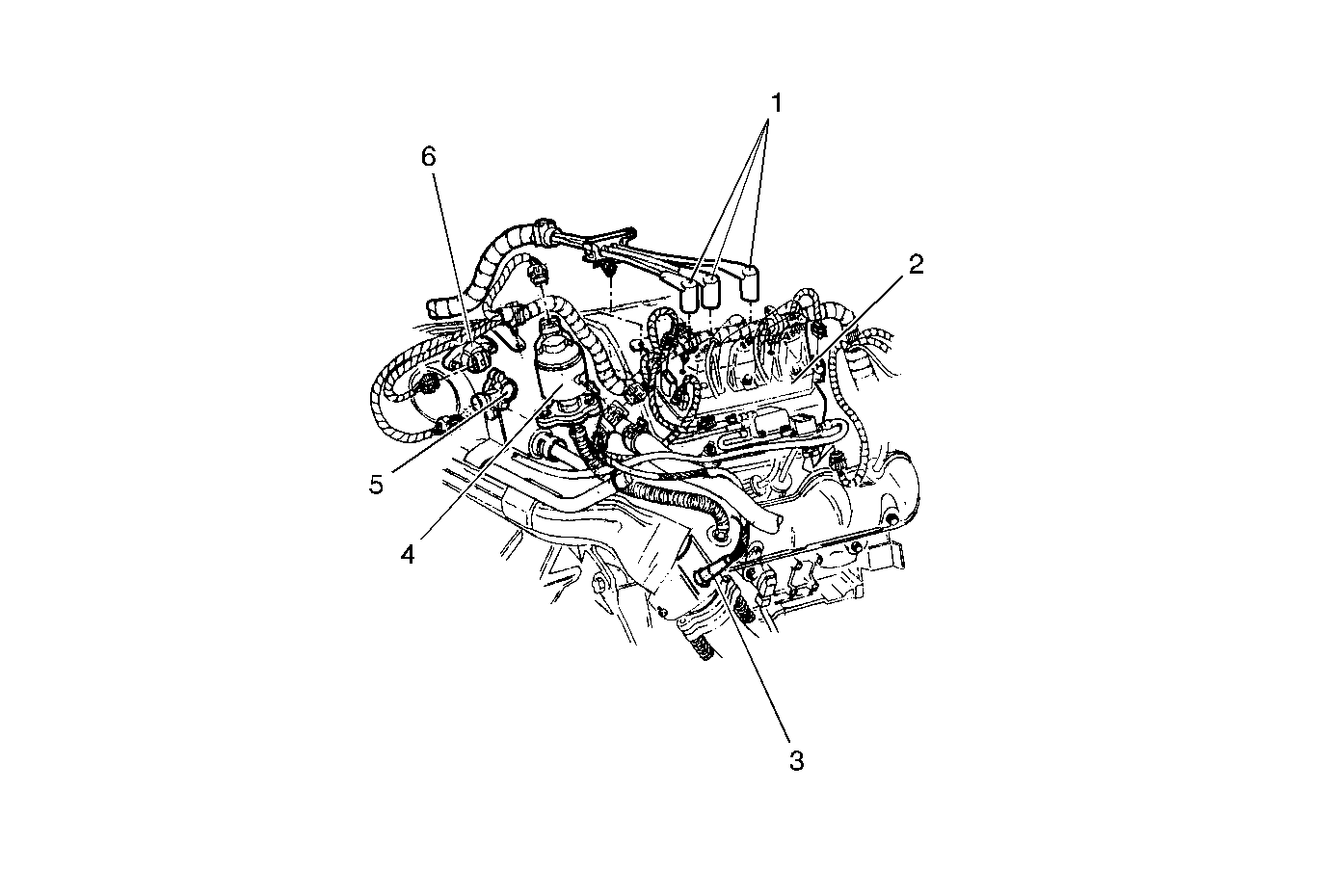 1
6
2
5
4
3