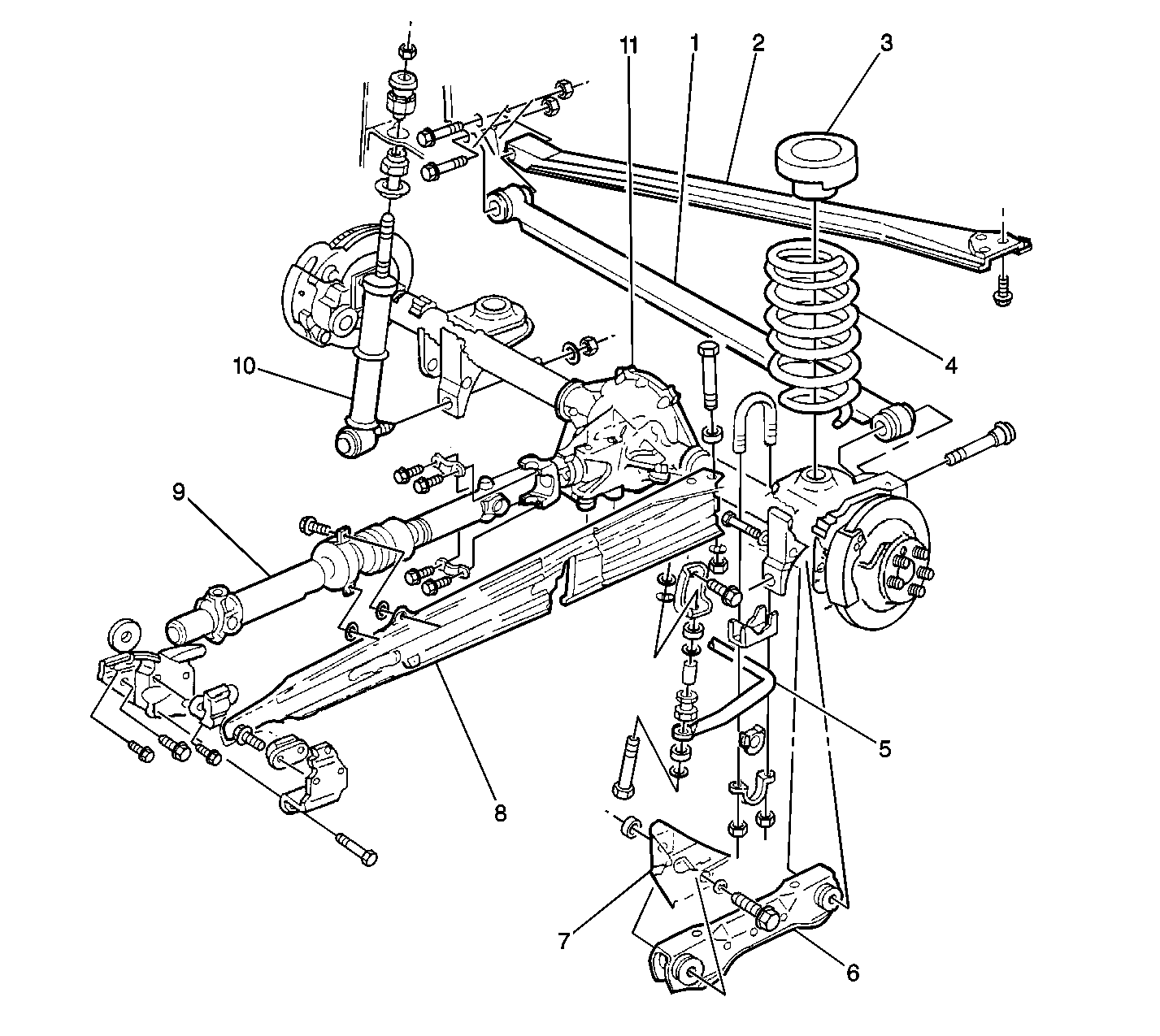 11
1
2
3
4
10
9
5
8
7
6