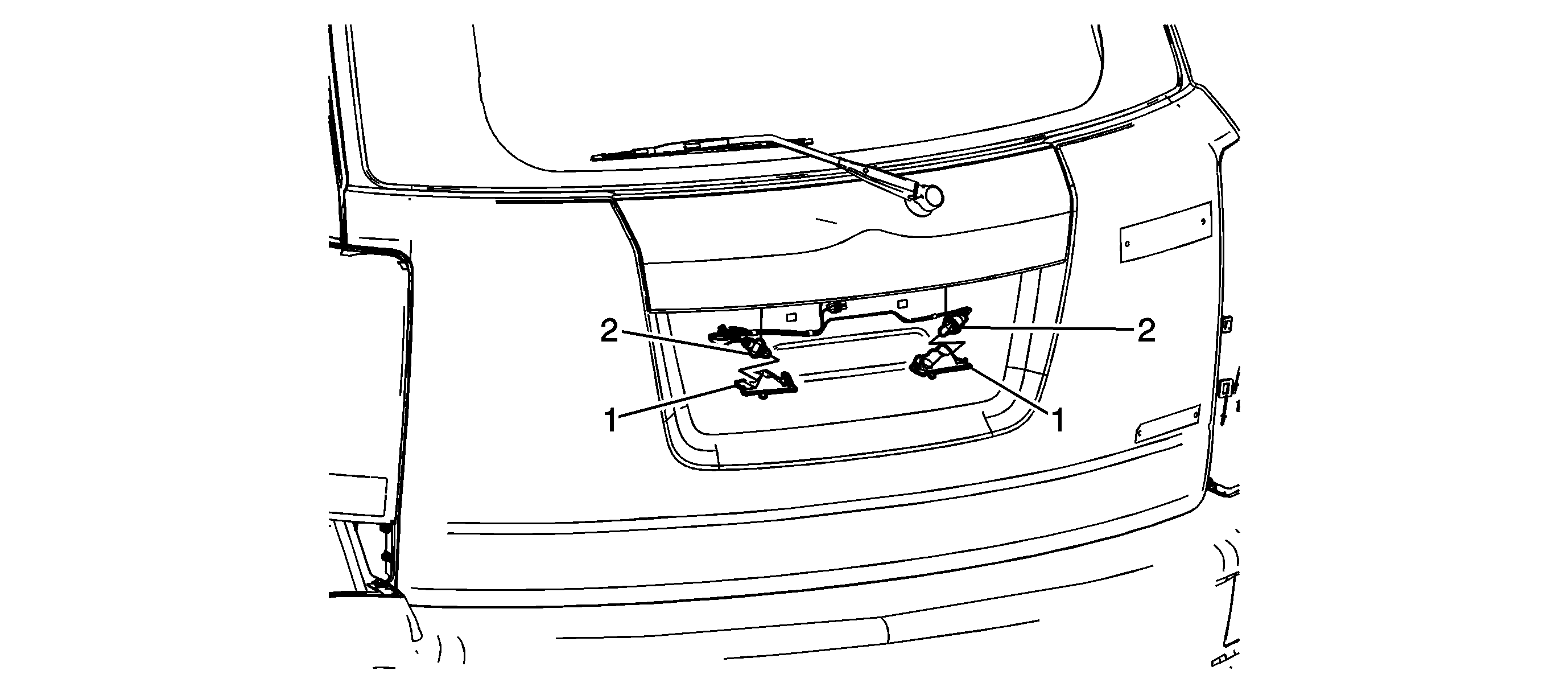 2
2
1
1