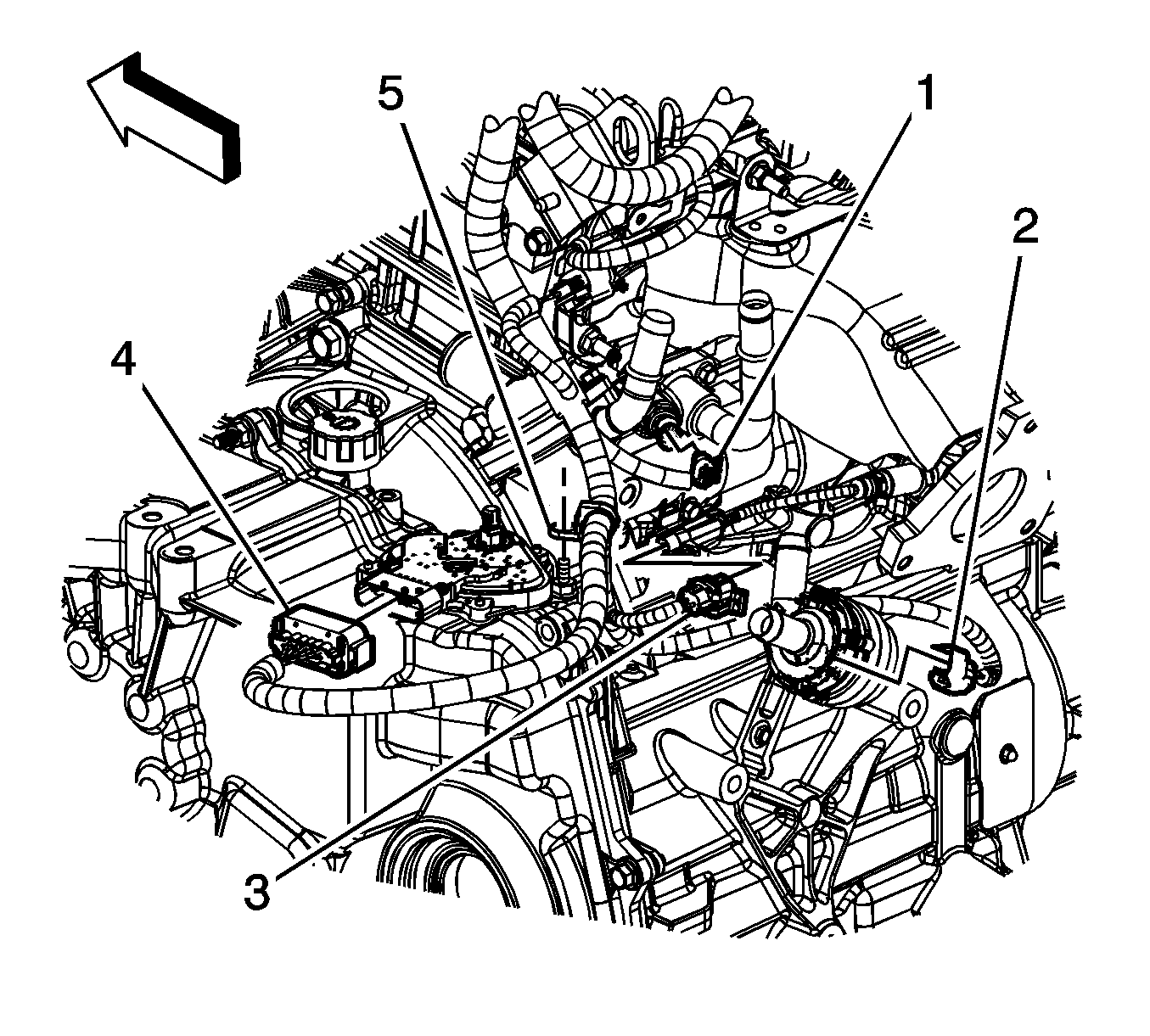 5
1
2
4
3