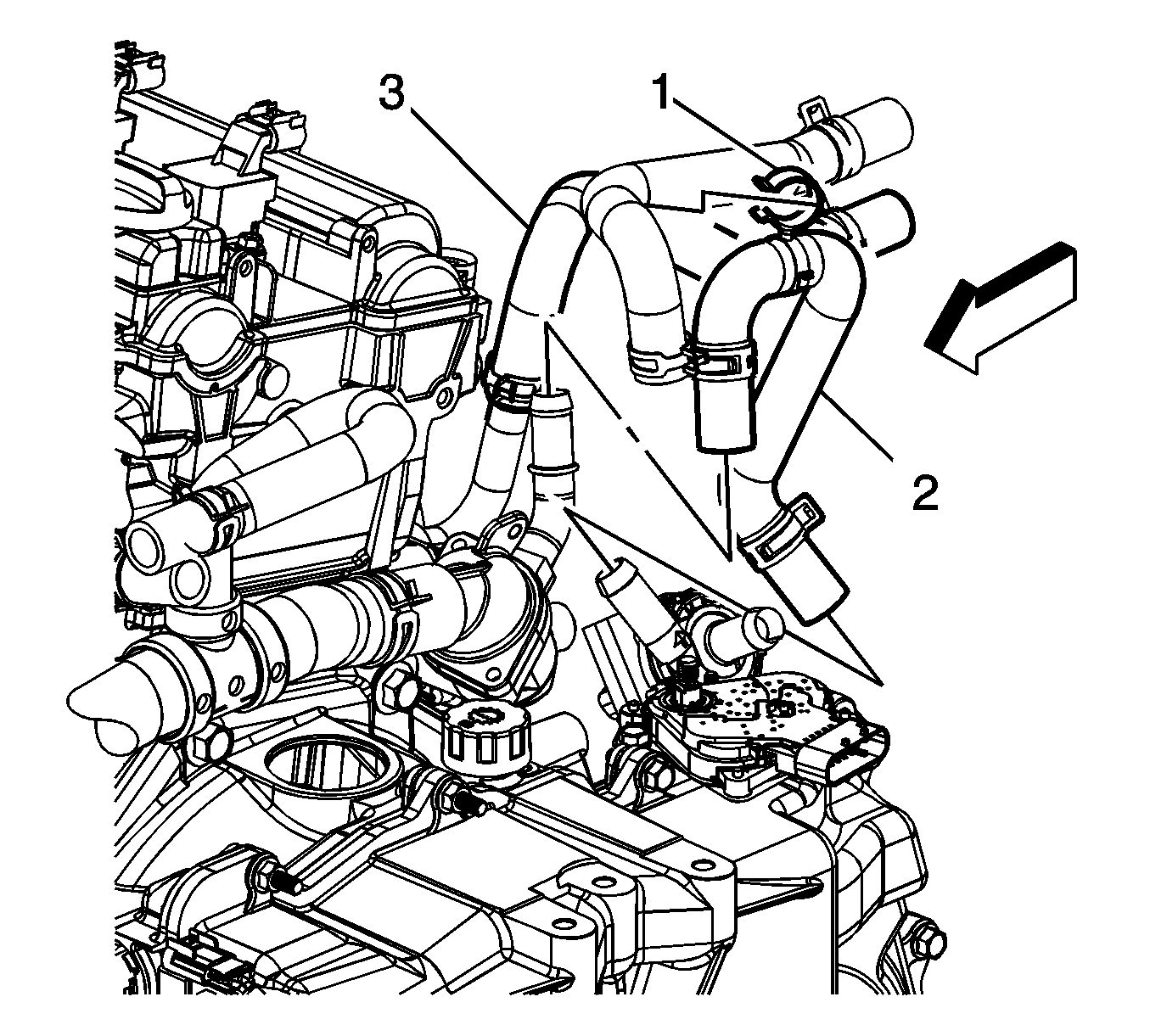 3
1
2