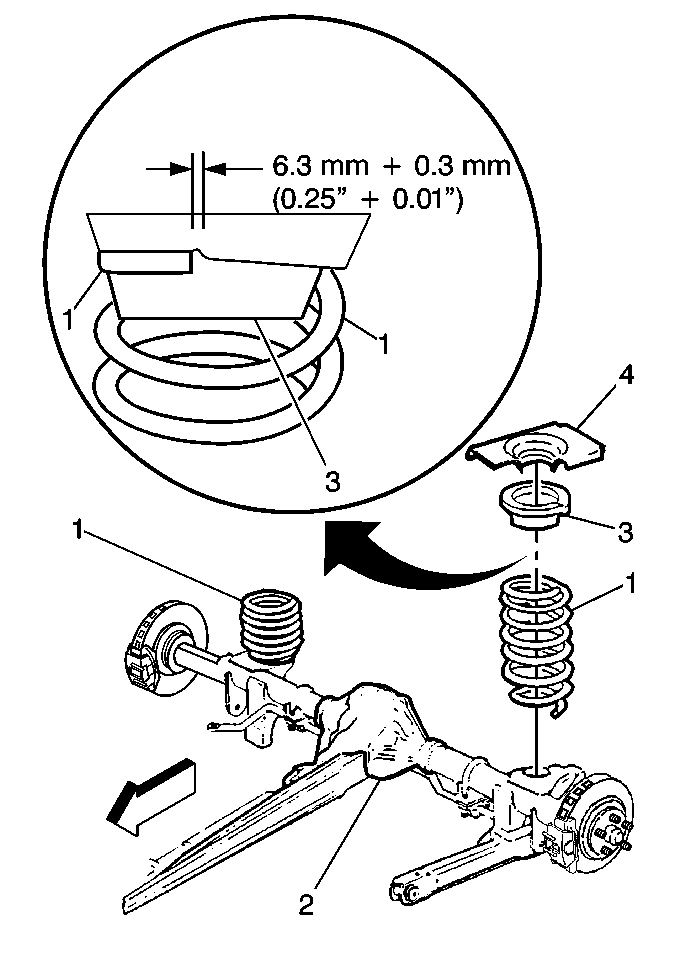 6.3 mm + 0.3 mm
(0.25" + 0.01")

1
1
3
4
3
1
1
2