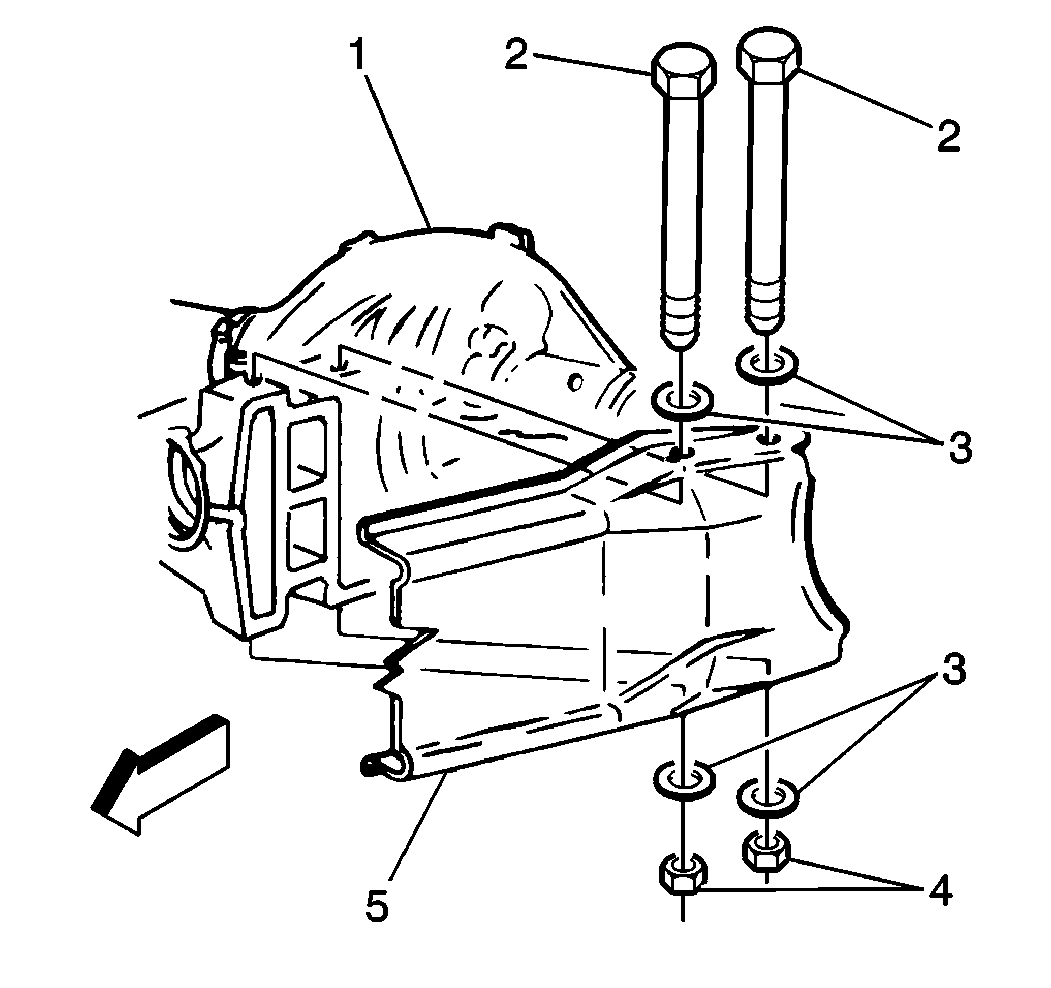 1
2
2
3
3
5
4