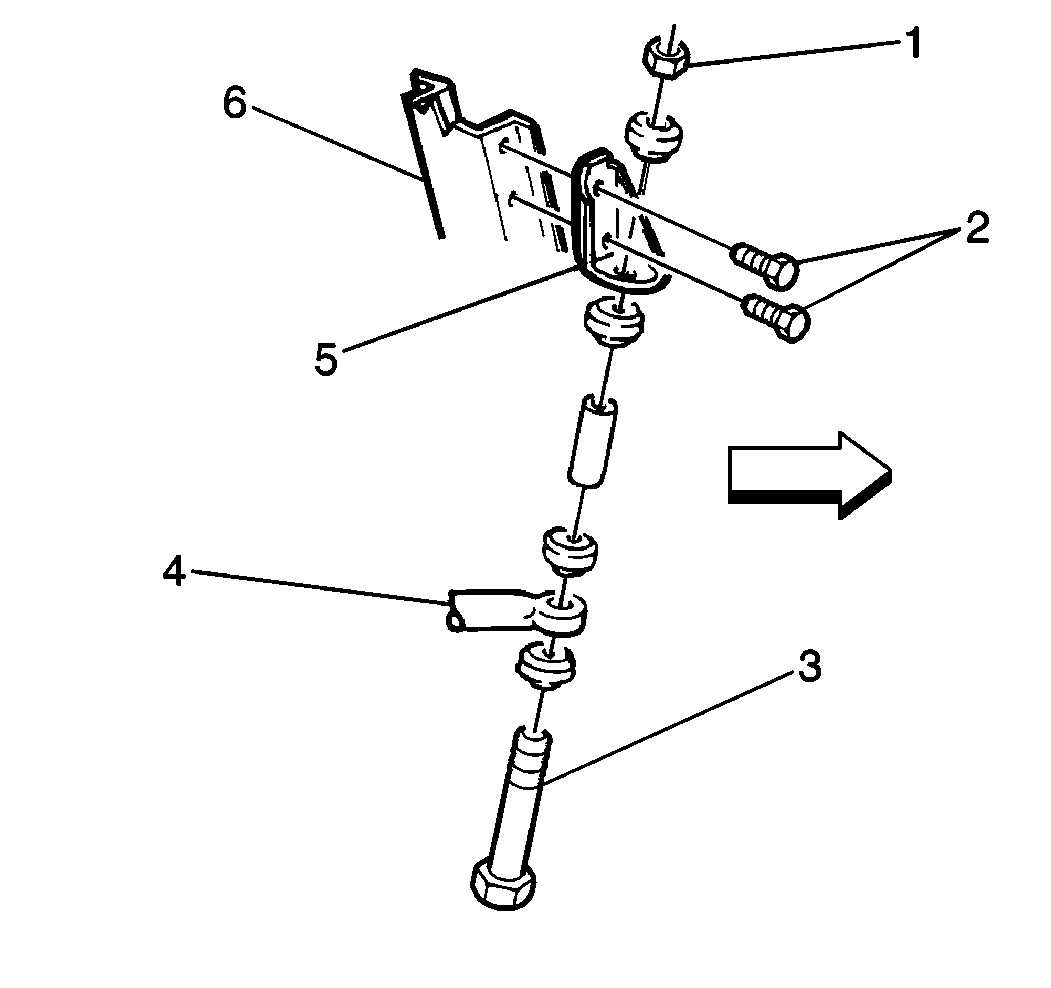 1
6
2
5
4
3