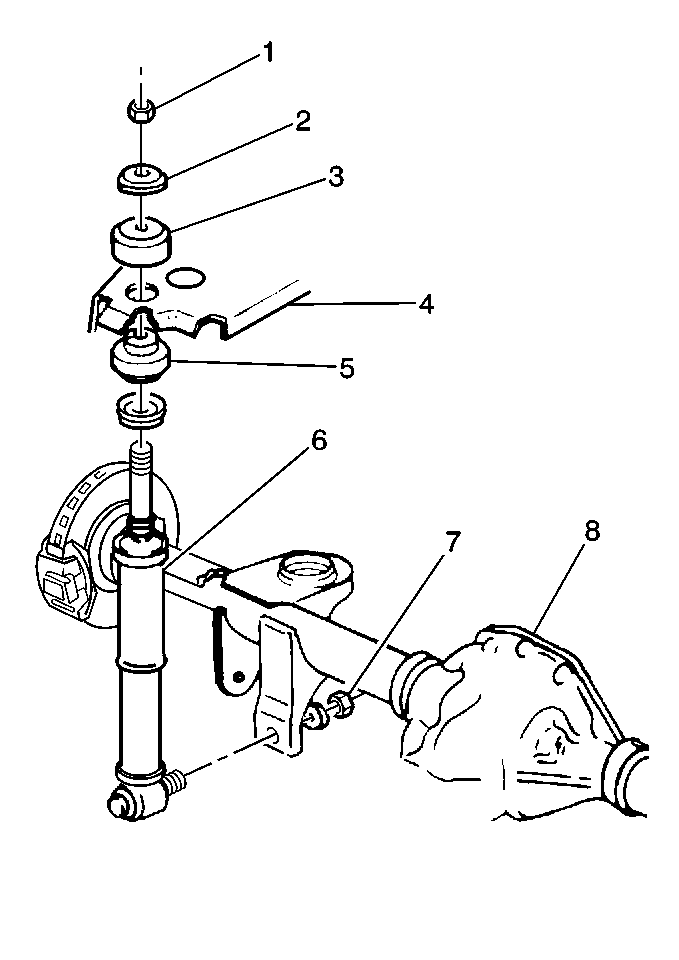 1
2
3
4
5
6
7
8