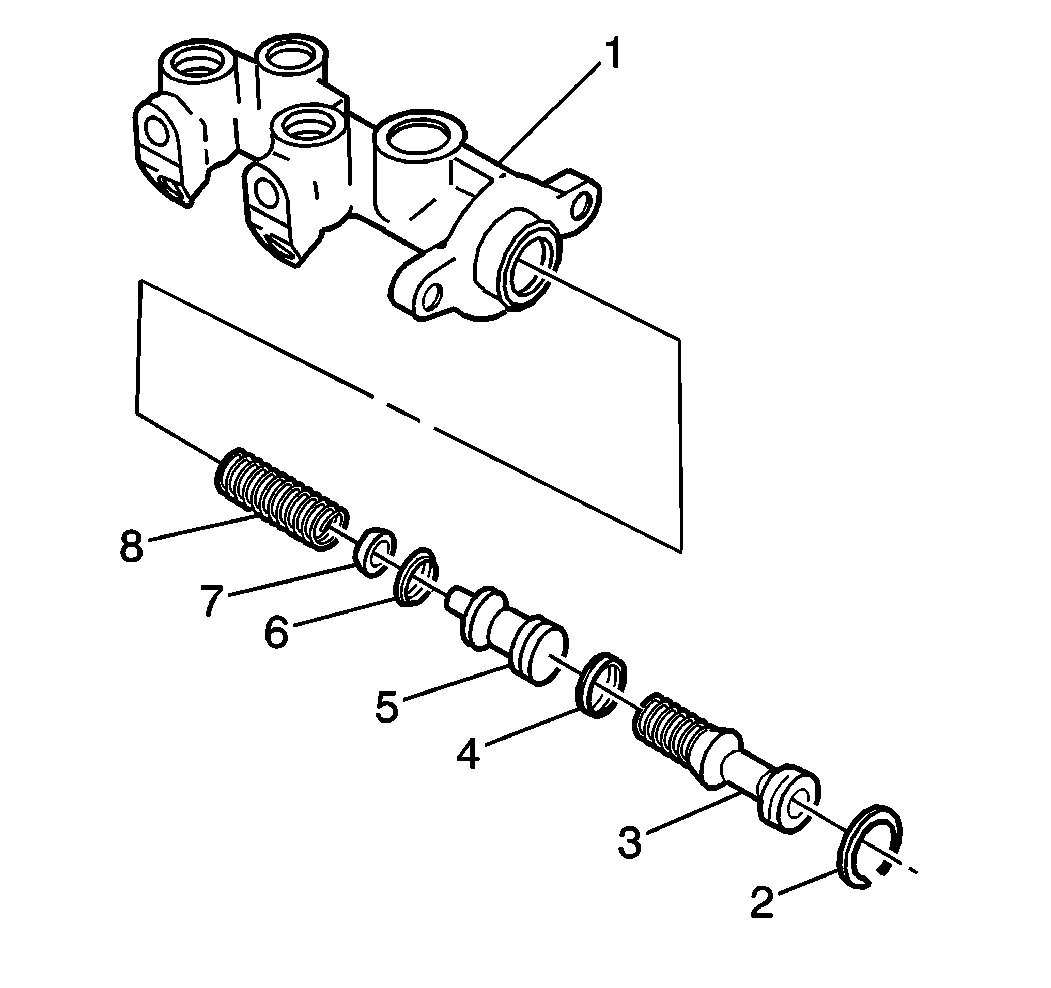 1
8
7
6
5
4
3
2