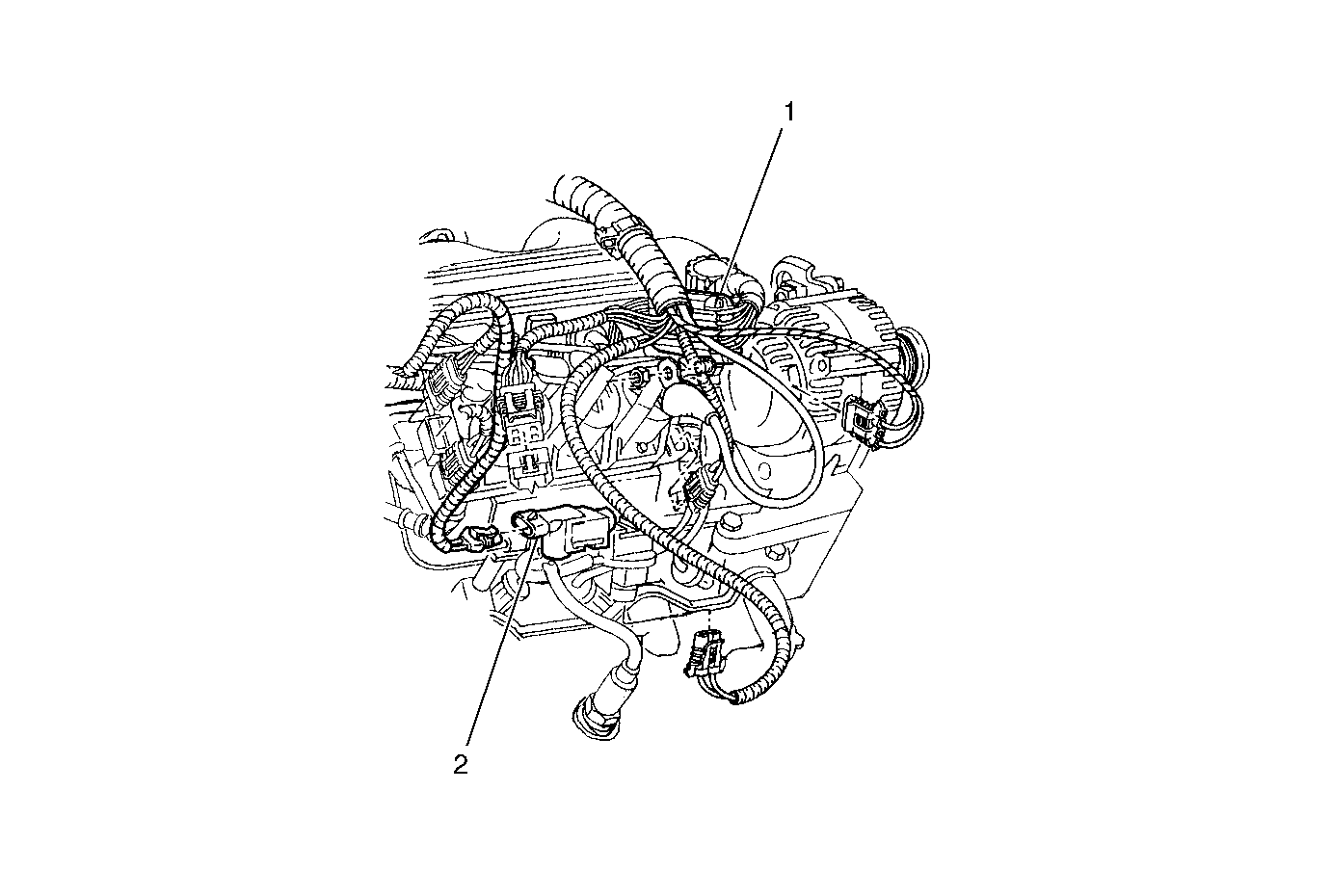 1

2