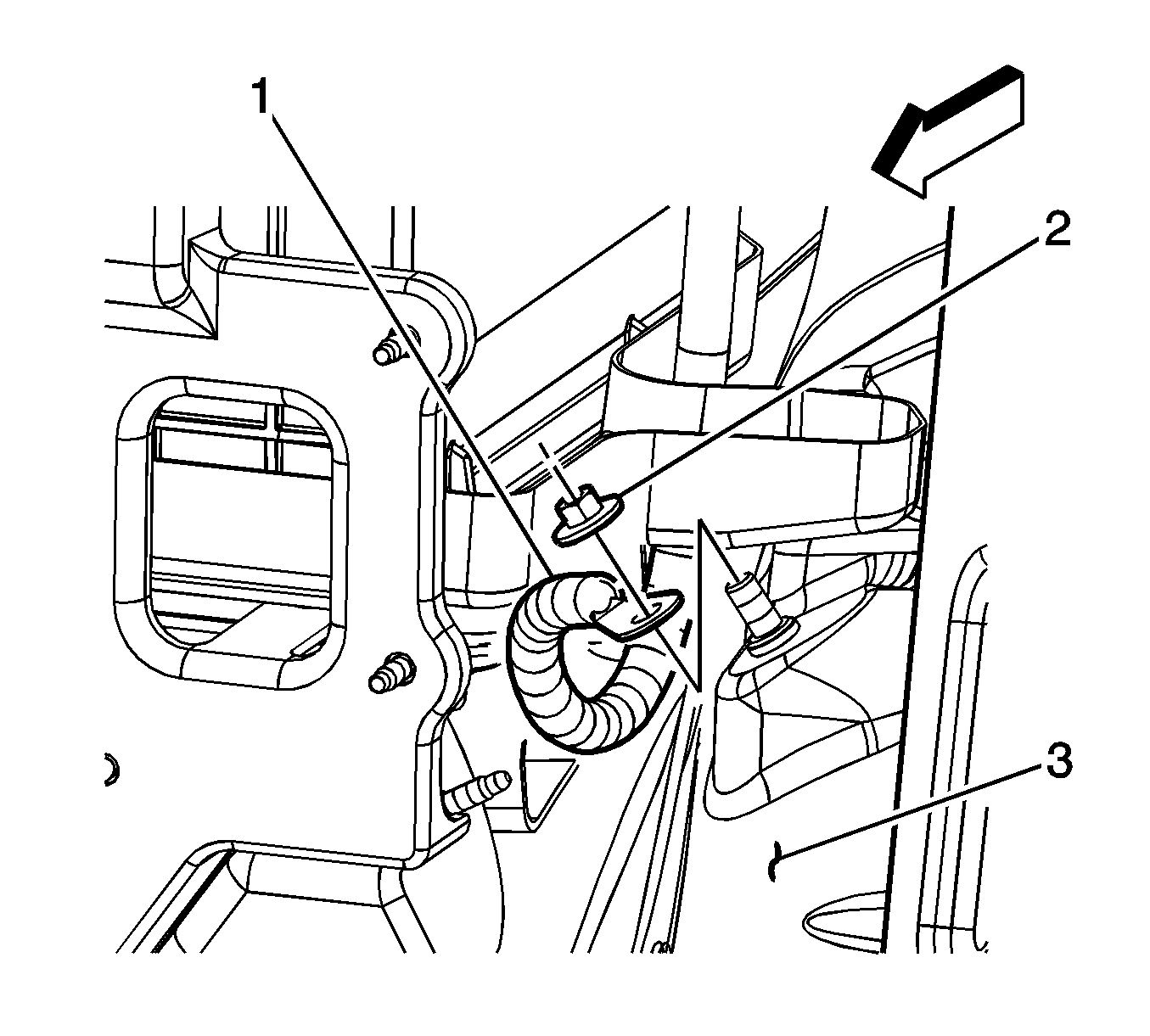 1
2
3