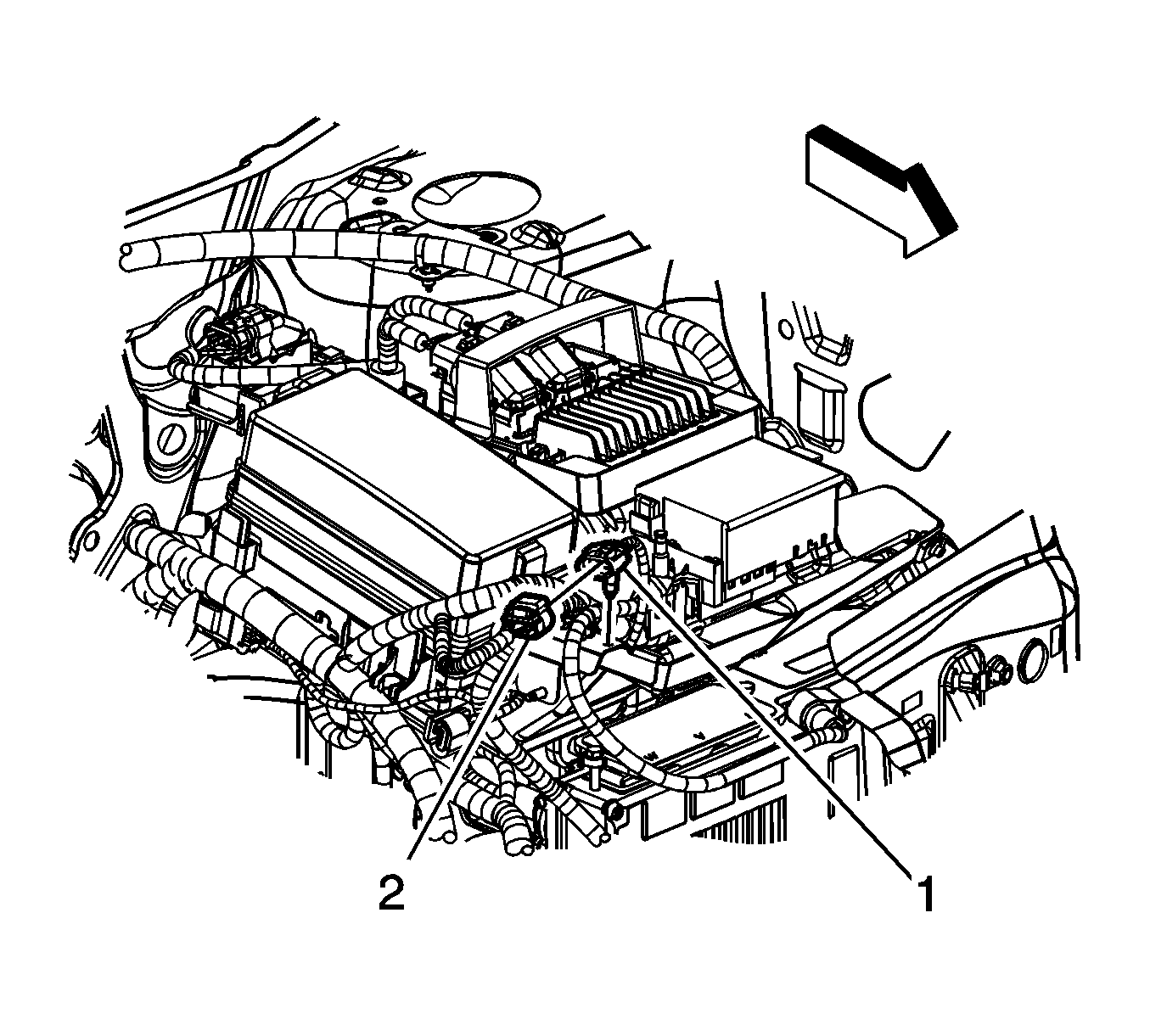 2

1