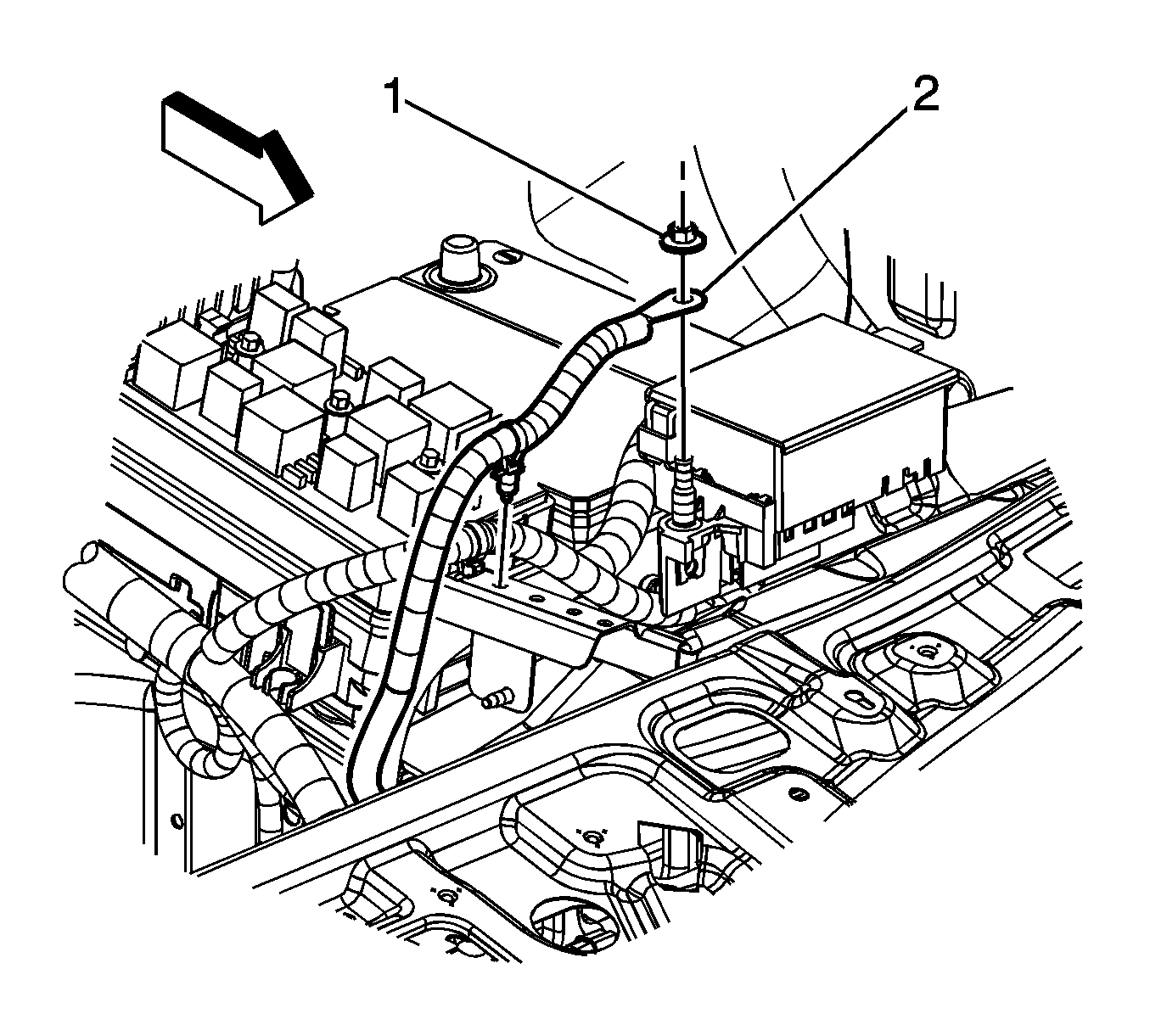 1
2