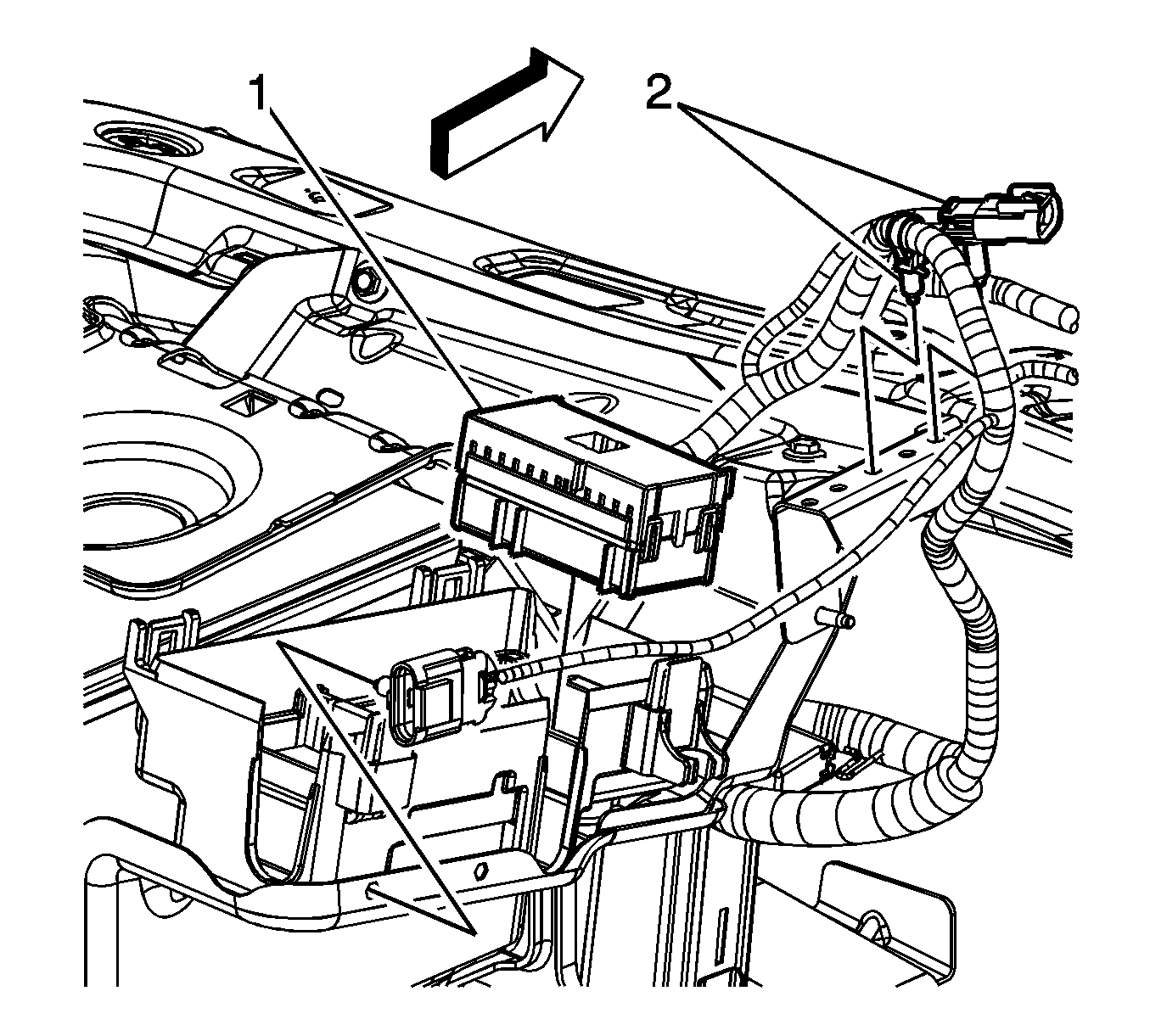 1
2