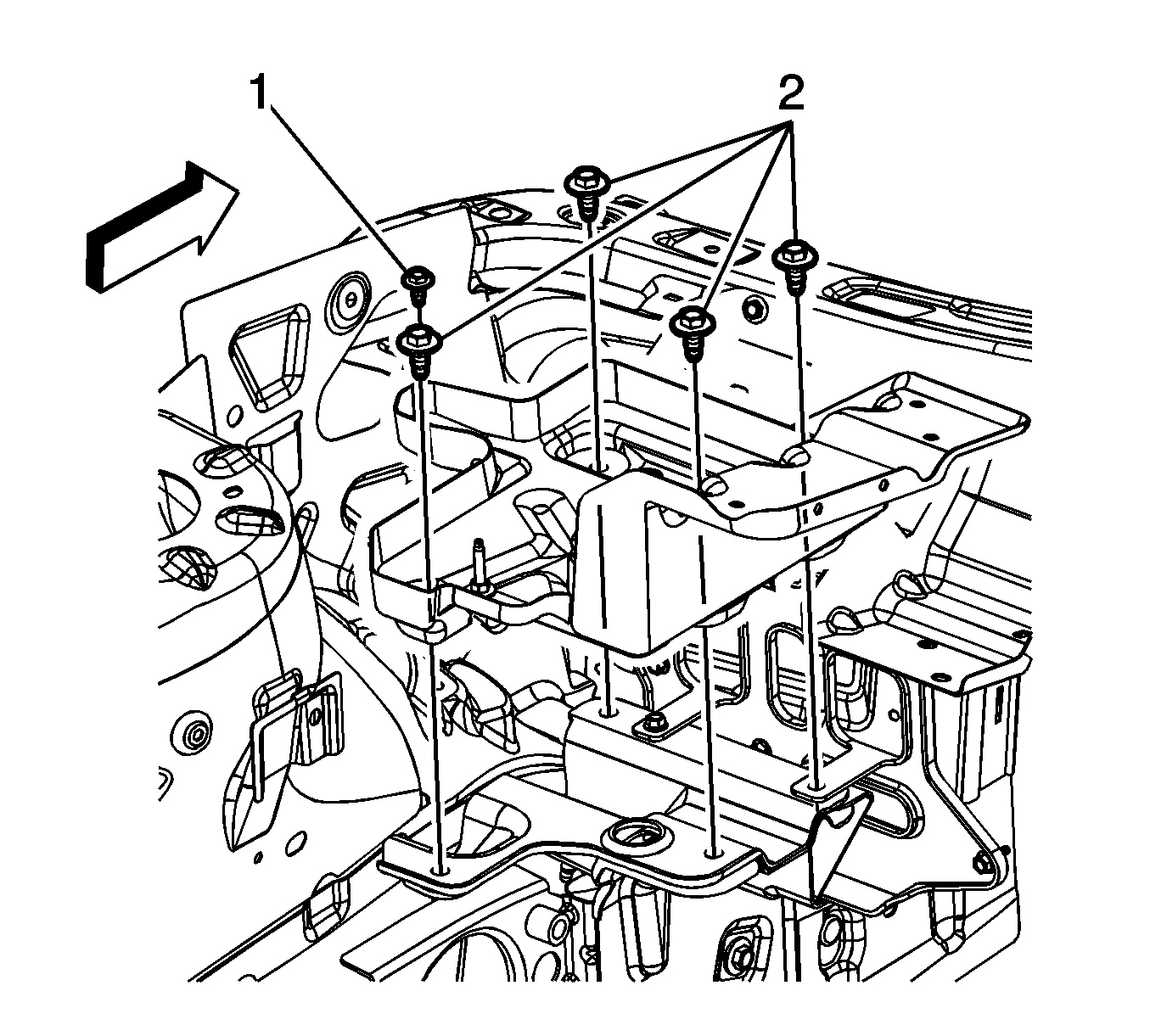 1
2