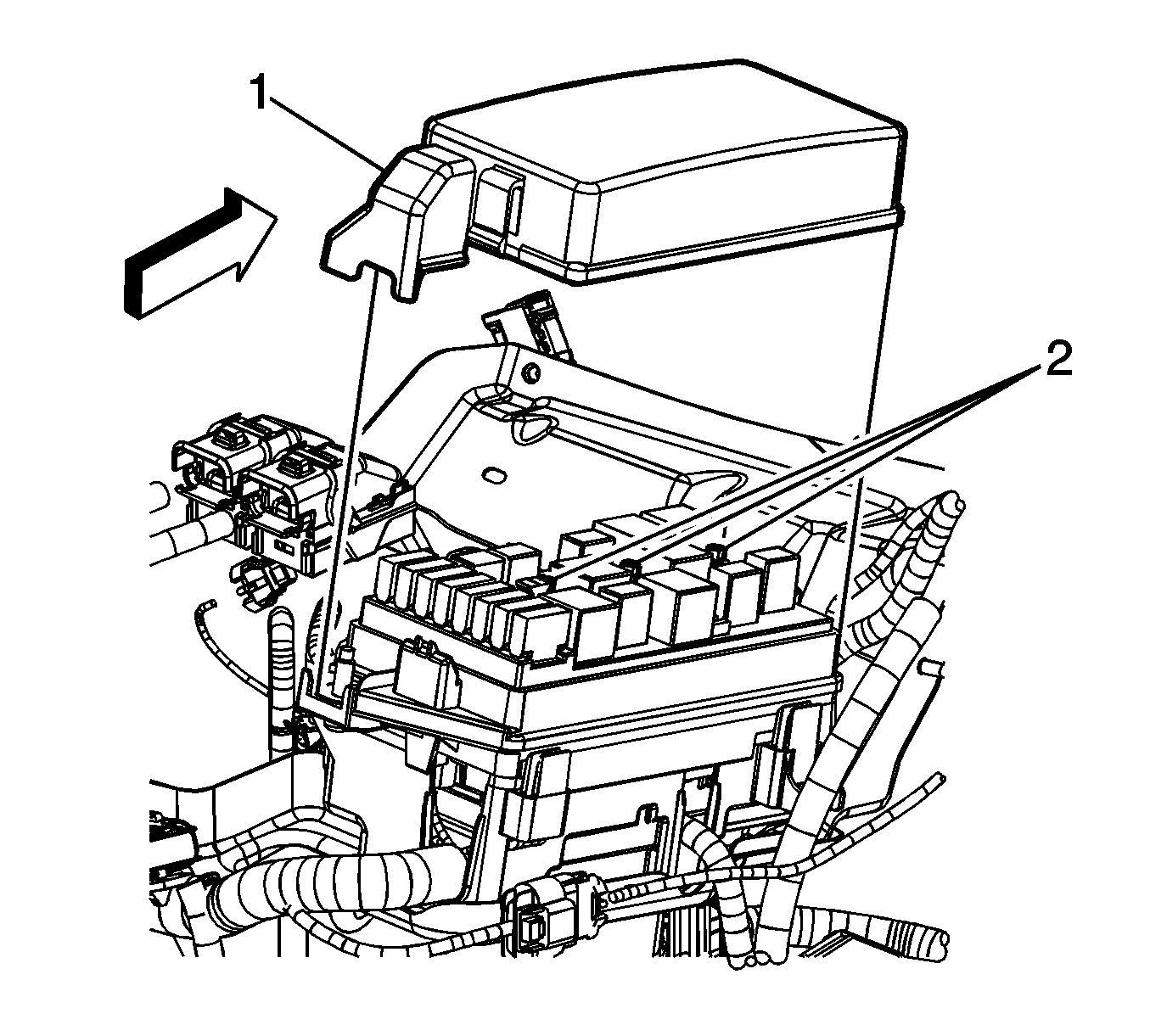 1

2