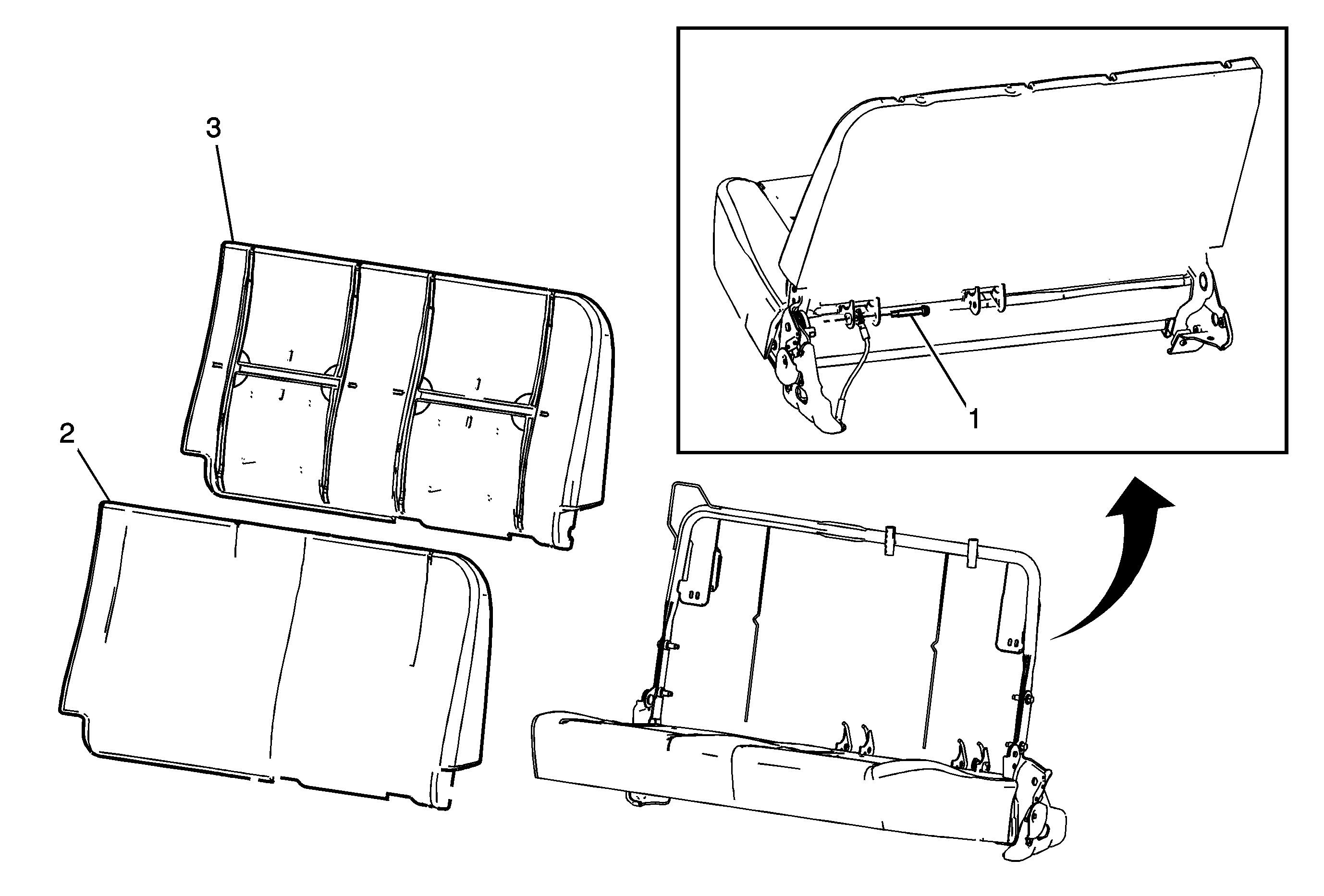 3

2

1