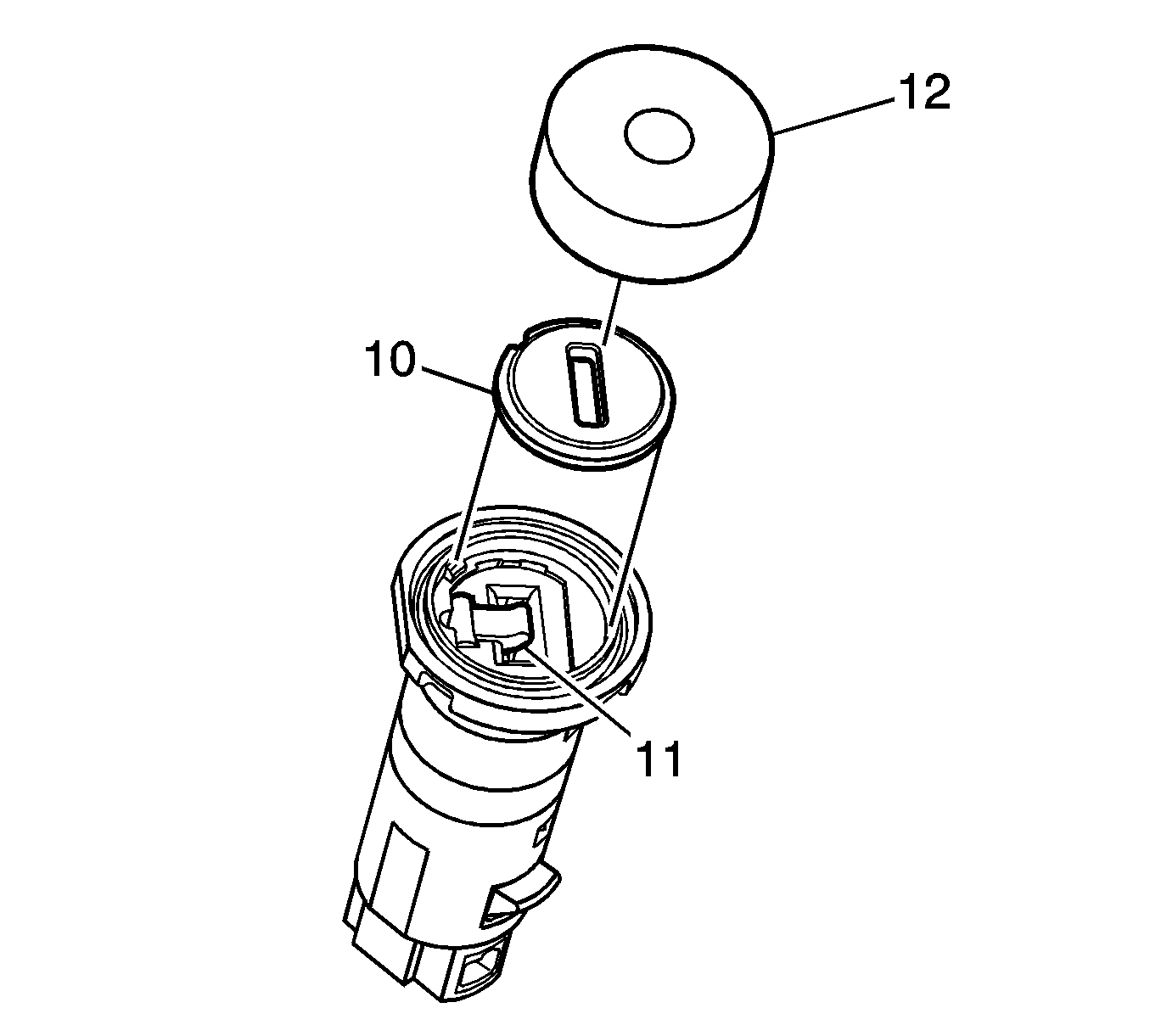 12

10

11